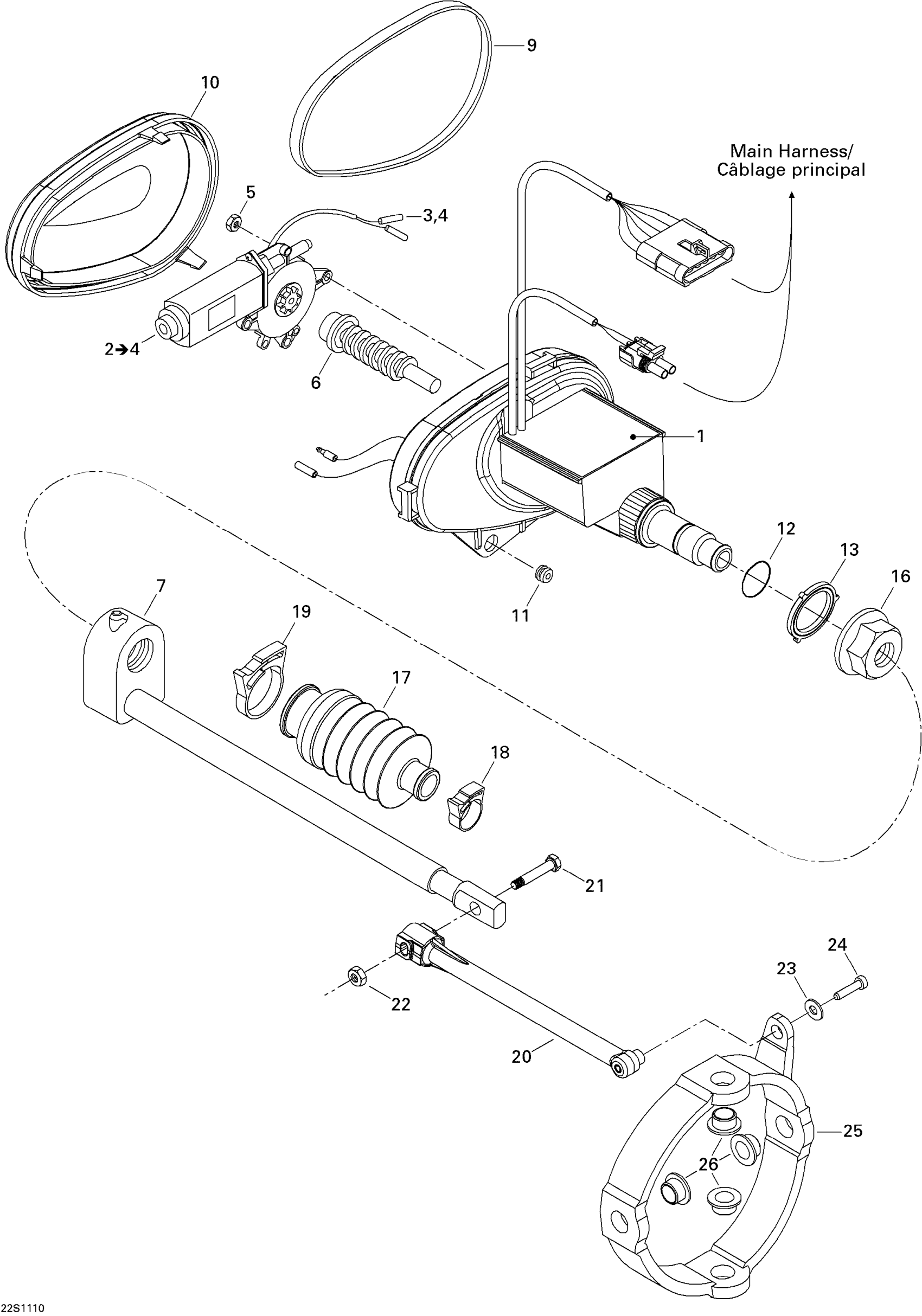 9

10

Main Harness/
Câblage principal

5

3,4

2➔4

6

1

12

13

16

11

7

19

17

18

21

24

23

22

20

25

26

22S1110