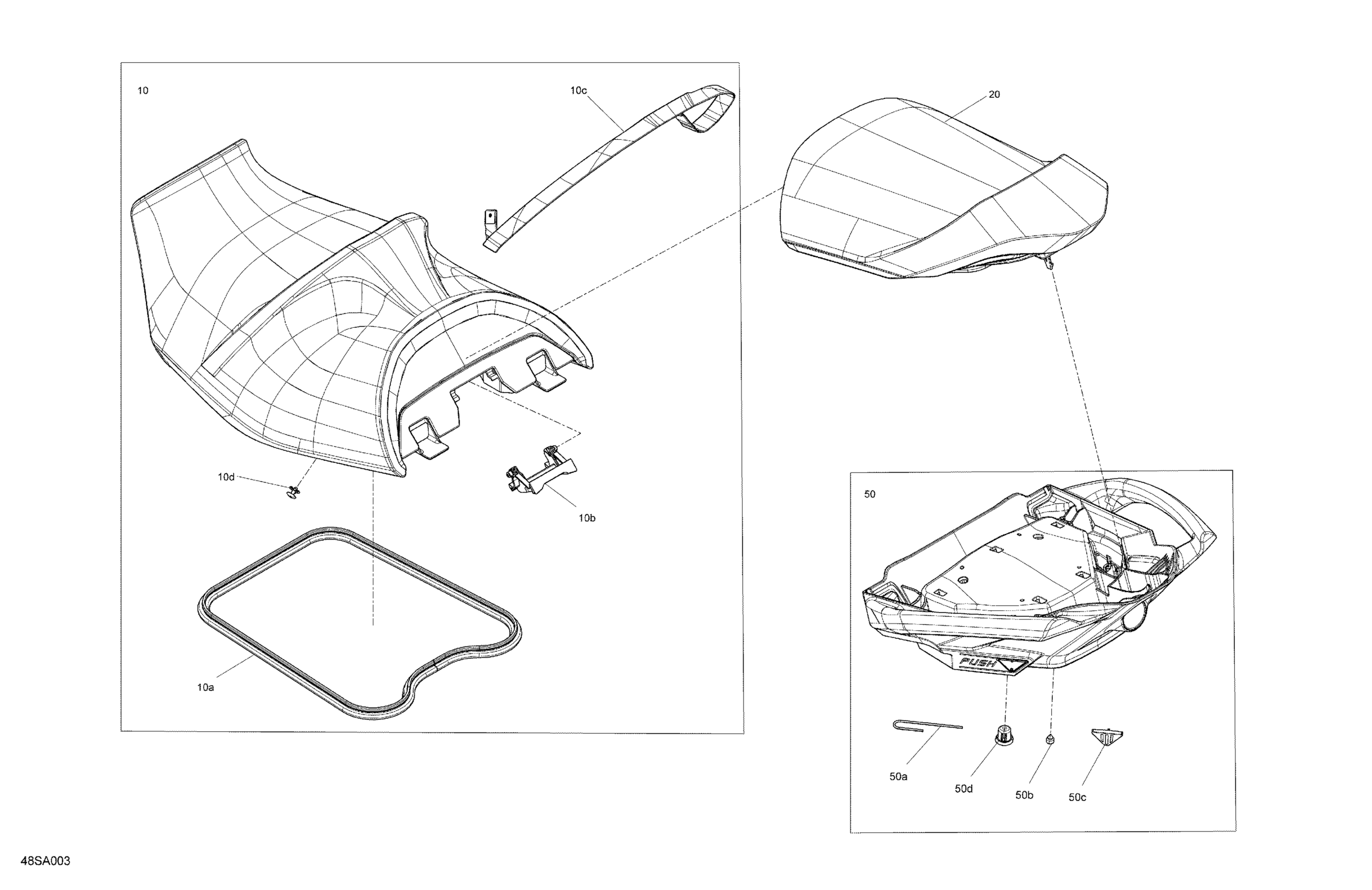 10
10c
20
10d
10b
10a
50
PUSH
50a
50d
50b
50c
48SA003