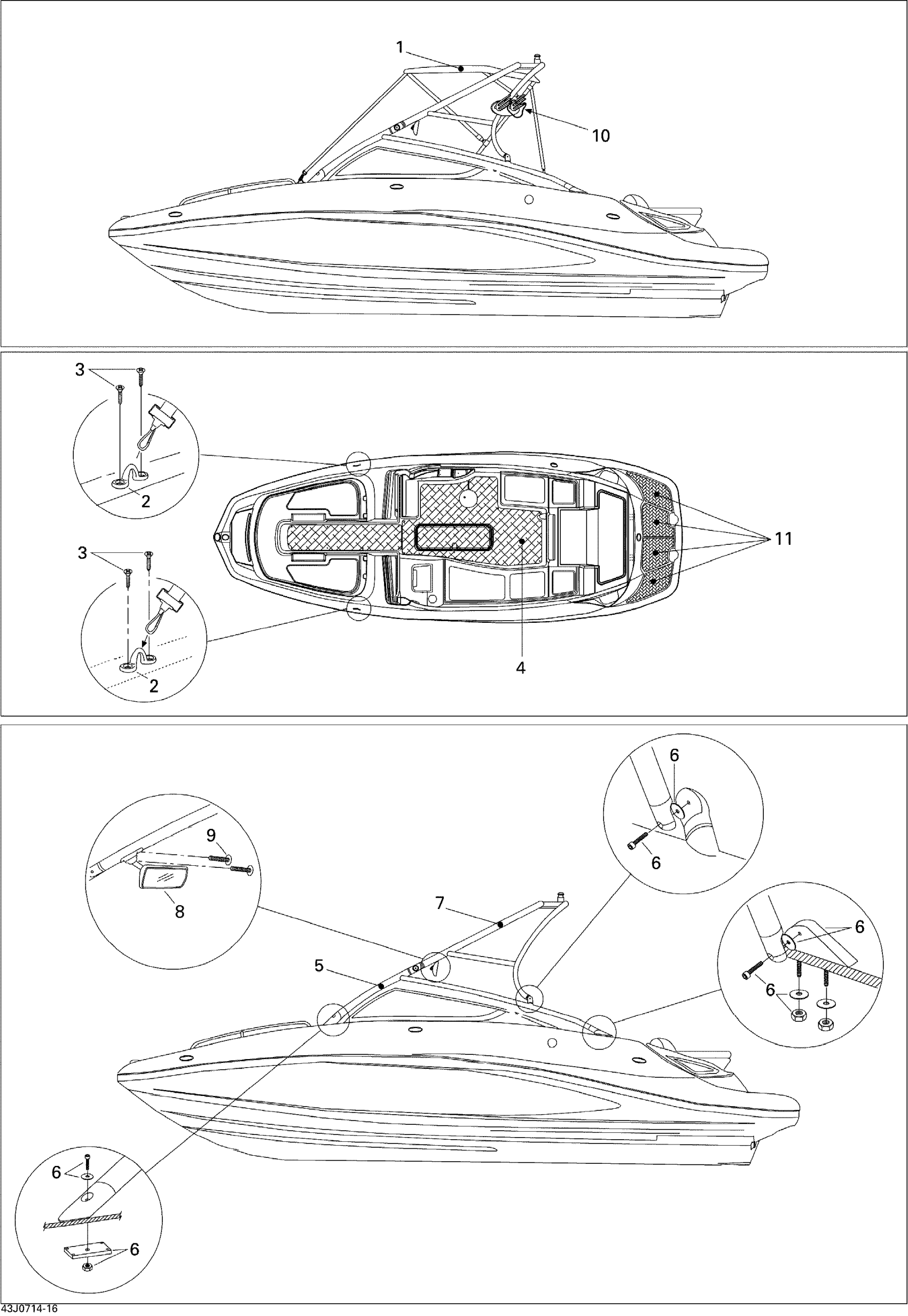 1
10
3
2
3
2
11
4
6
6
9
8
7
5
6
6
6
6
43J0714-16