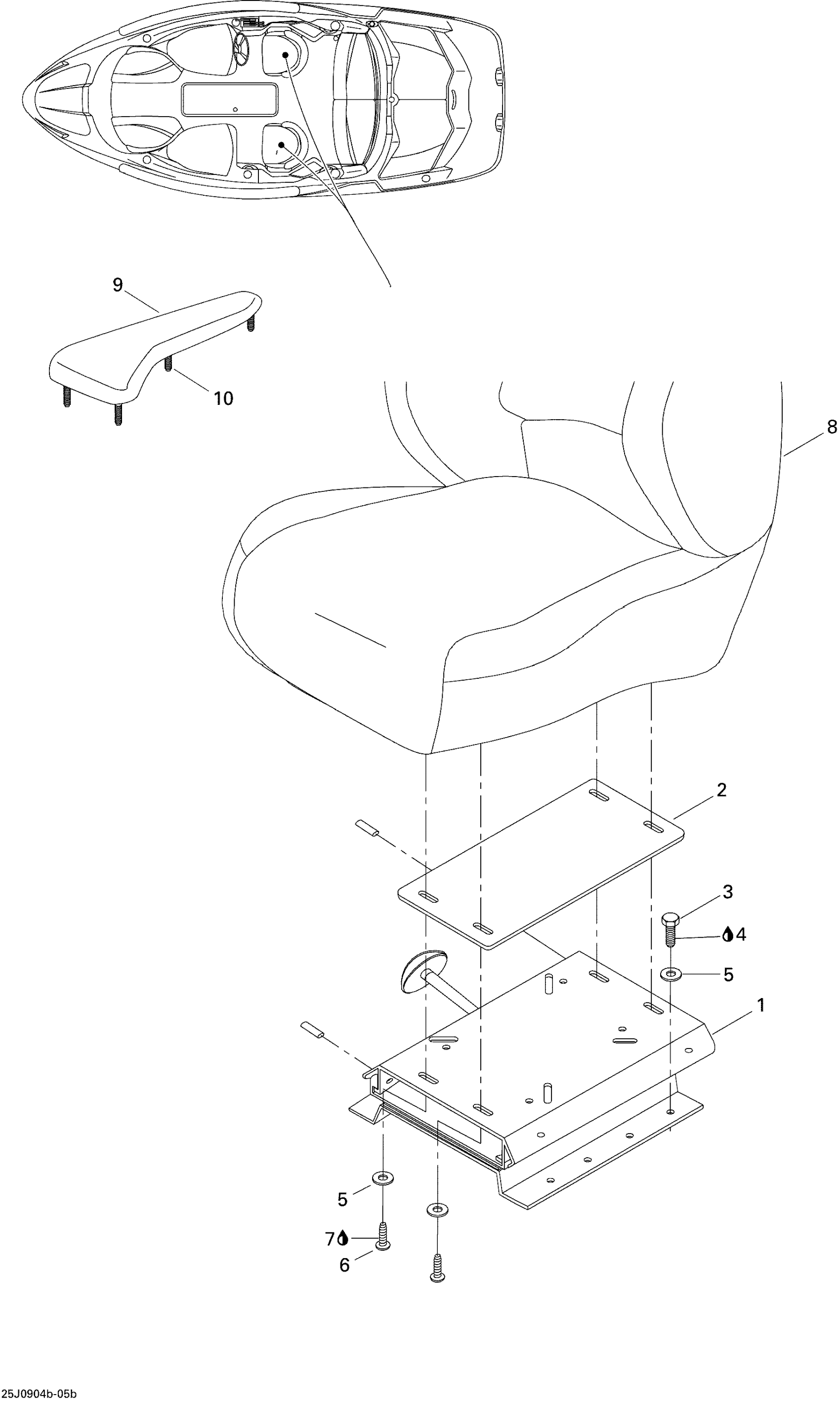 9

10

8

2

3

4

5

1

5

7

6

25J0904b-05b