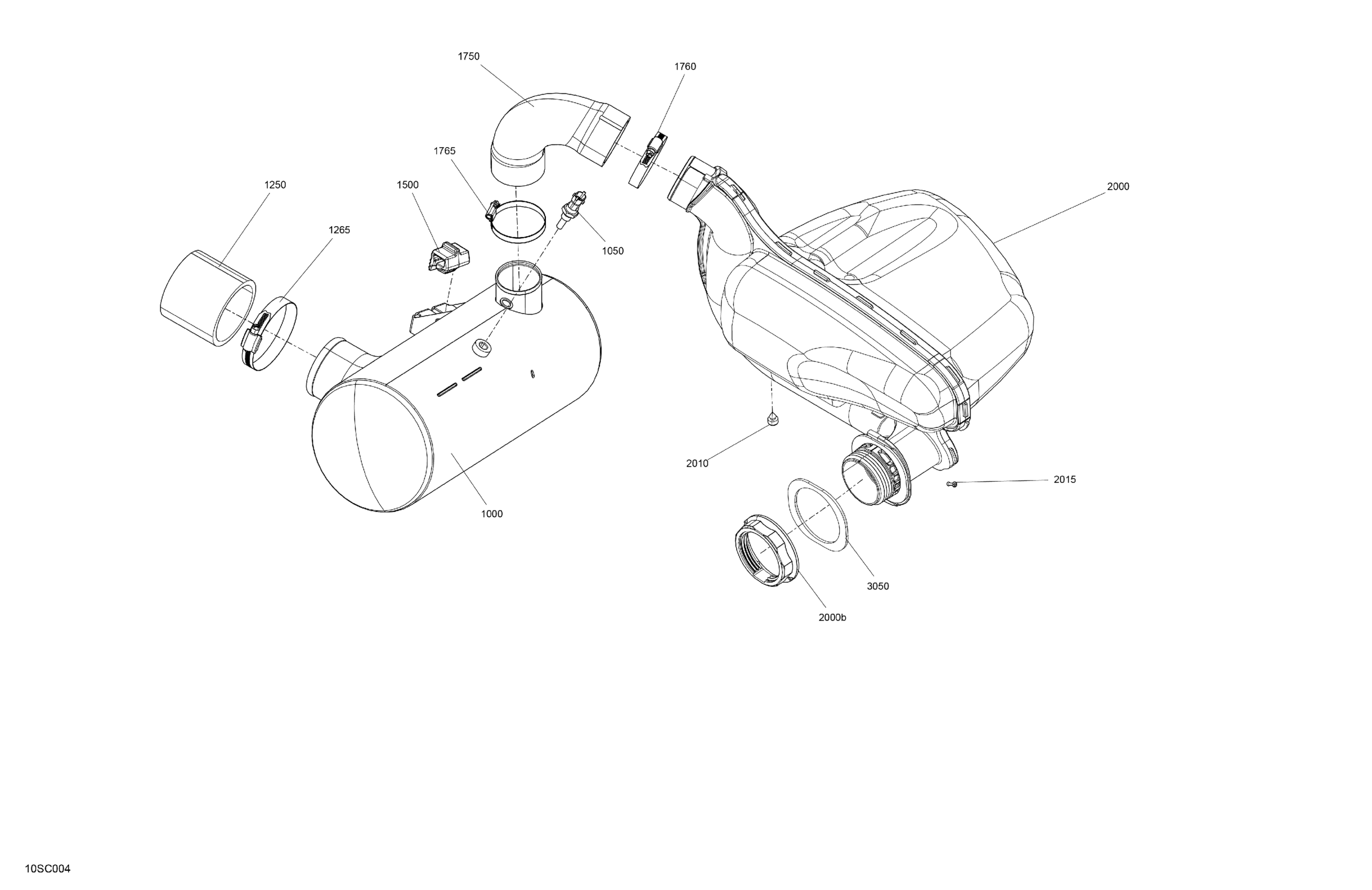 1750
1760
1765
1250
1500
2000
1265
1050
2010
2015
1000
3050
2000b
10SC004