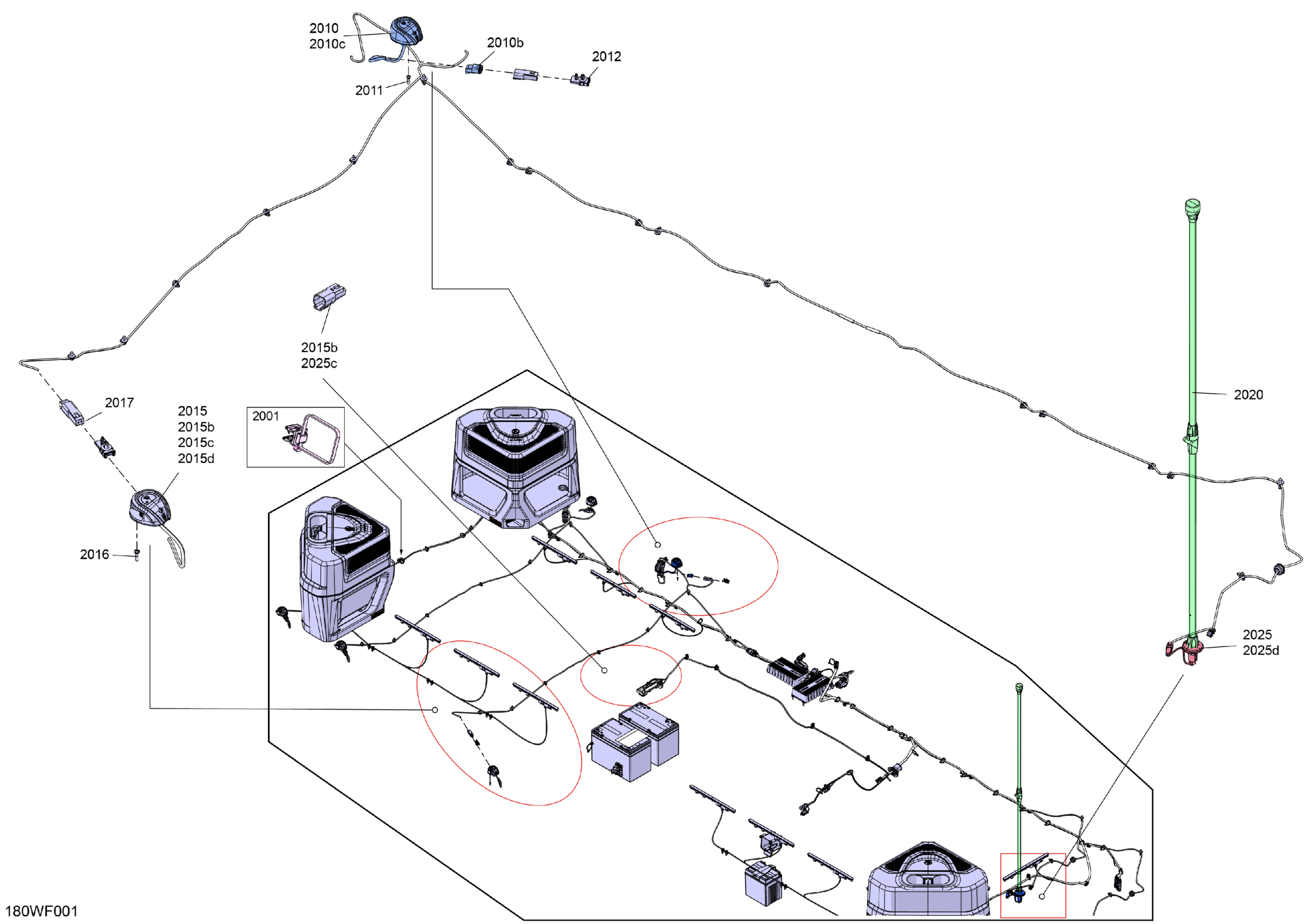 2010
2010c
2010b
2012
2011
2015b
2025c
2017
2015
2015b
2015c
2015d
2001
2016
2020
2025
2025d
180WF001