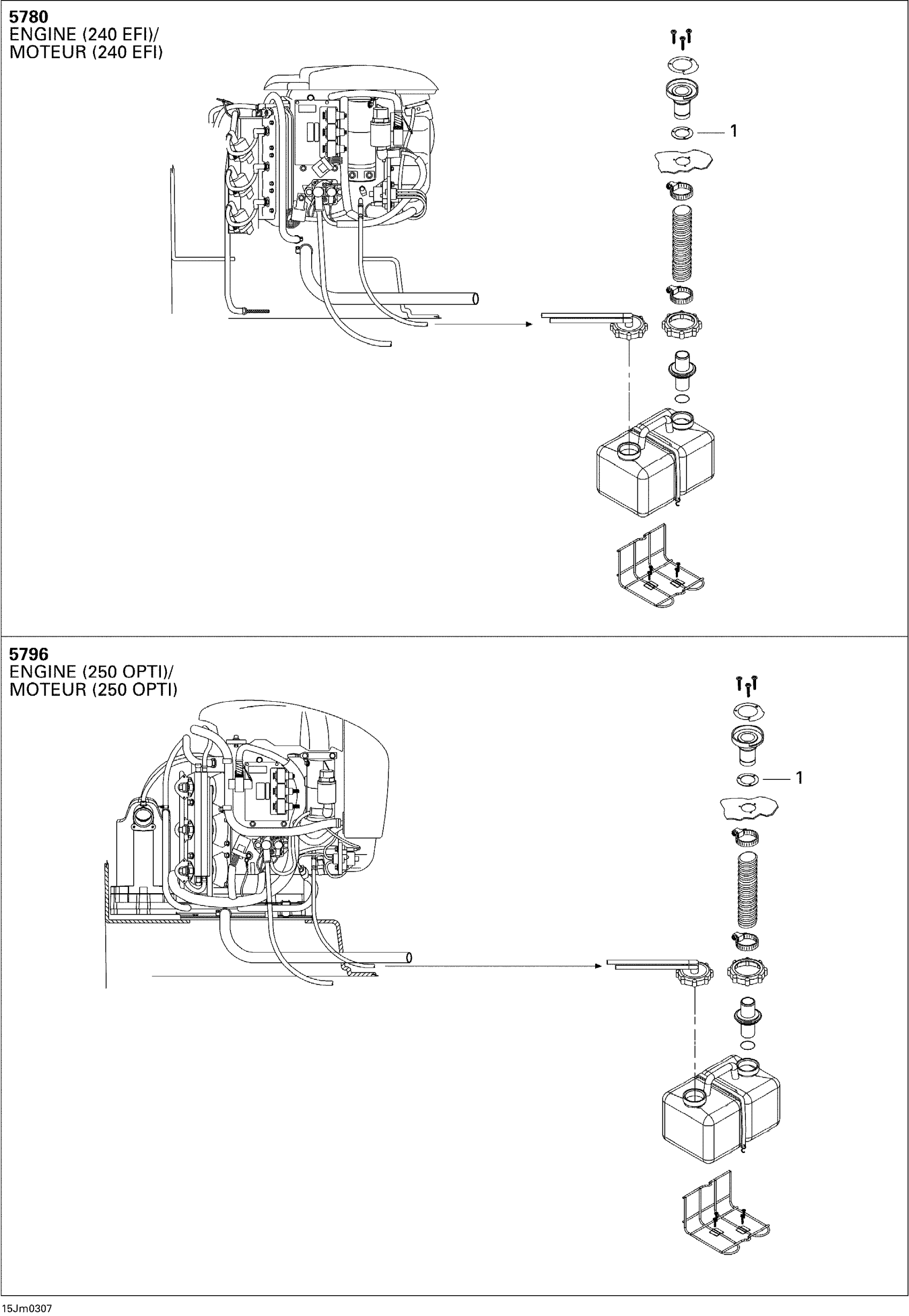 5780
ENGINE (240 EFI)/
MOTEUR (240 EFI)

1

5796
ENGINE (250 OPTI)/
MOTEUR (250 OPTI)

1

15Jm0307