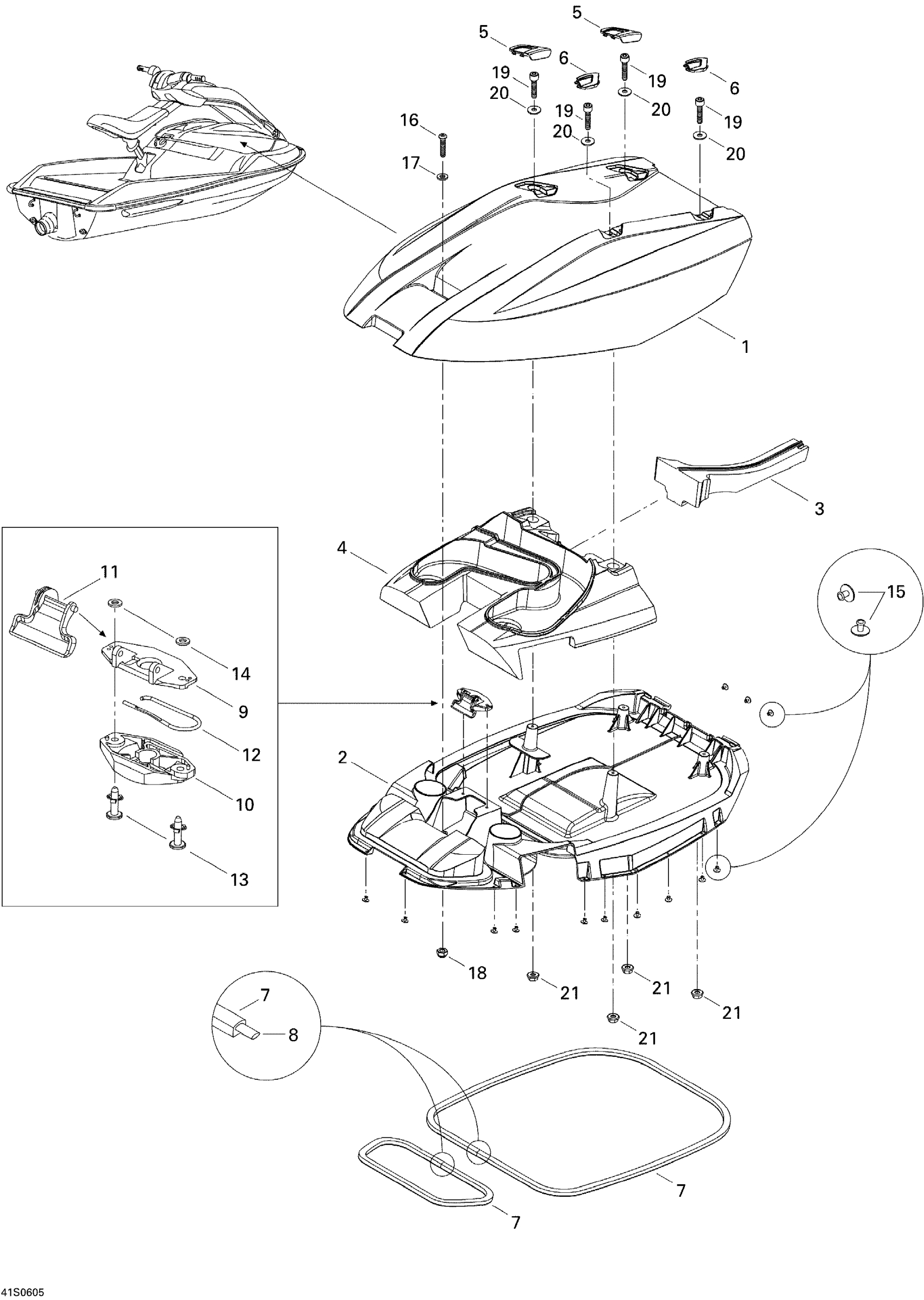 5
5
6
19
19
6
20
20
19
19
16
20
20
17
1
3
4
11
15
14
9
12
2
10
13
18
21
21
21
21
7
8
7
7
41S0605