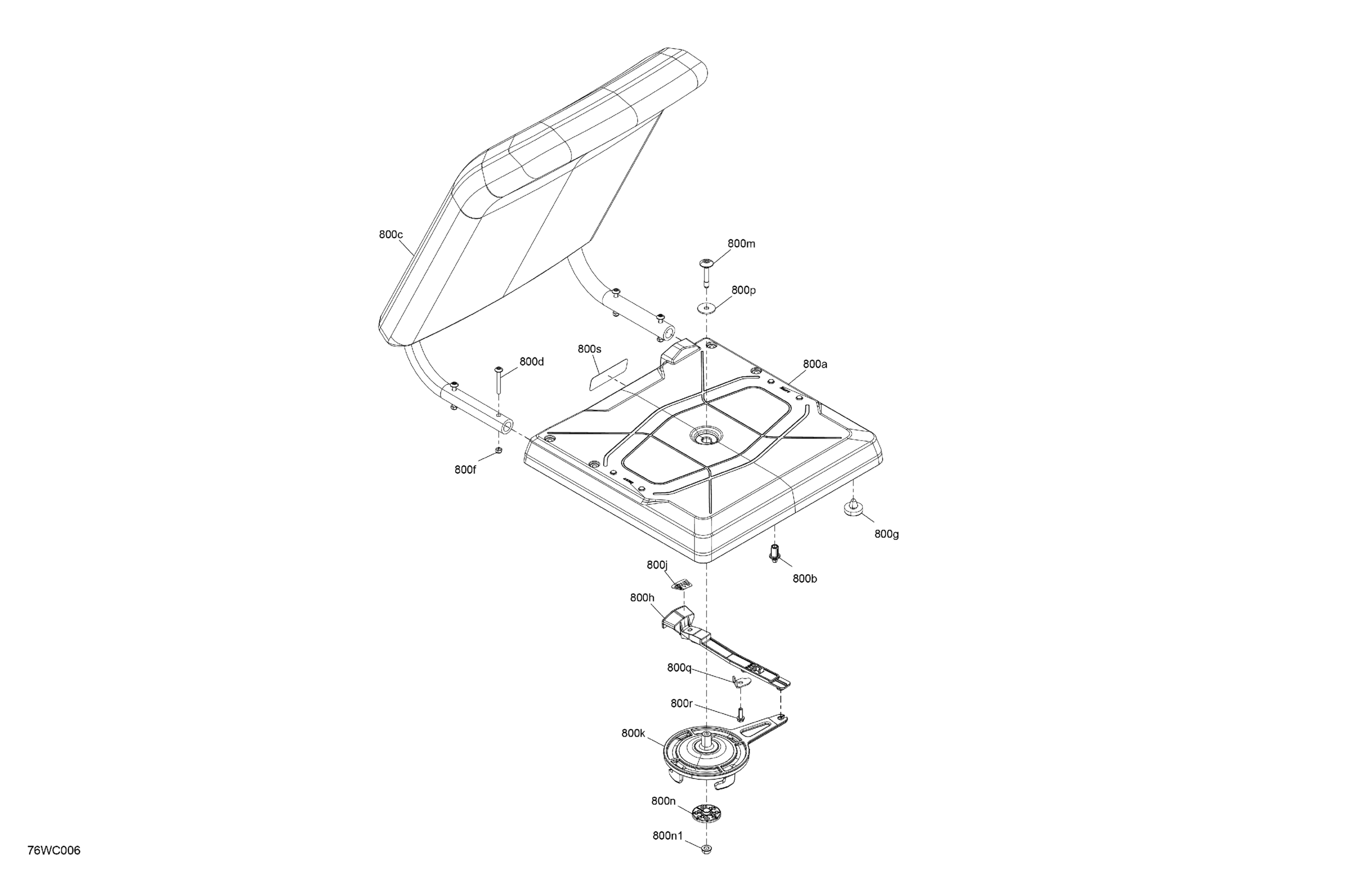 800c

800m

800p

800s

800d

800a

800f

800g

800b

800j

800h

800q

800r

800k

800n

800n1

76WC006