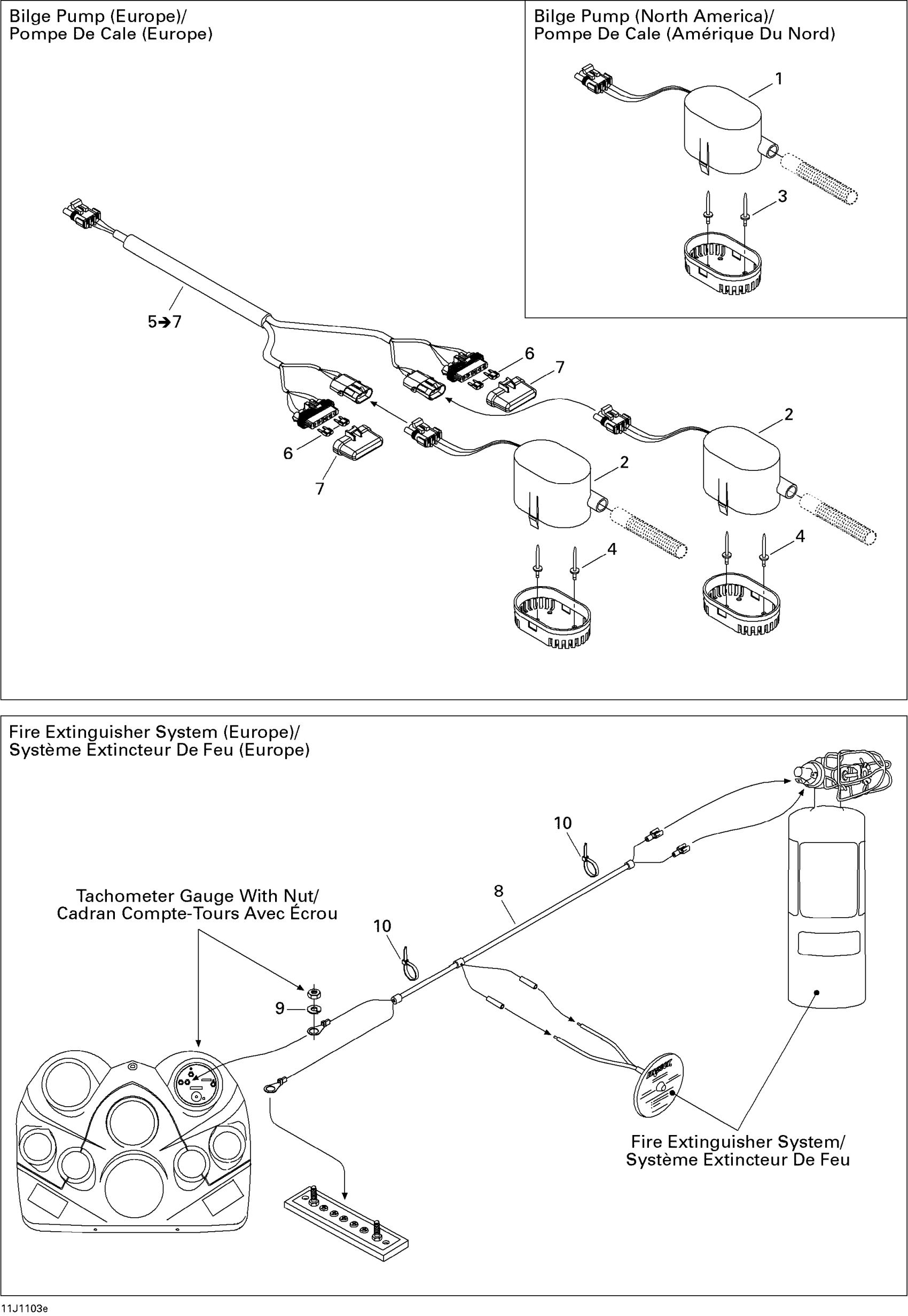 Bilge Pump (Europe)/
Pompe De Cale (Europe)

Bilge Pump (North America)/
Pompe De Cale (Amérique Du Nord)

1

3

5➔7

6

7

2

6

7

2

4

4

Fire Extinguisher System (Europe)/
Système Extincteur De Feu (Europe)

10

8

Tachometer Gauge With Nut/
Cadran Compte-Tours Avec Écrou

10

9

Fire Extinguisher System/
Système Extincteur De Feu

11J1103e