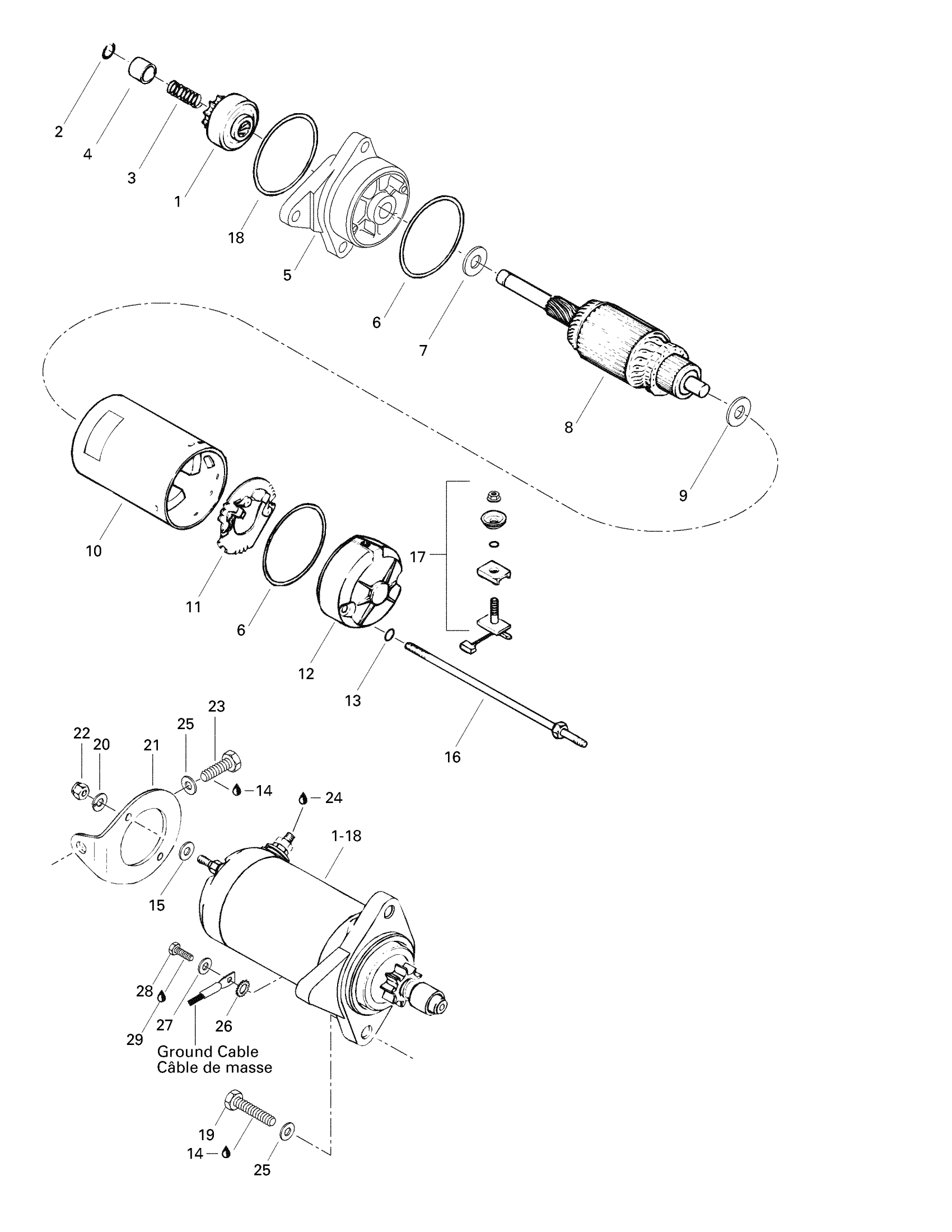 2
4
3
1
18
5
6
7
8
9
10
11
6
12
13
17
16
22
20
21
25
23
14
24
1-18
15
28
29
27
26
Ground Cable
Câble de masse
19
14
25