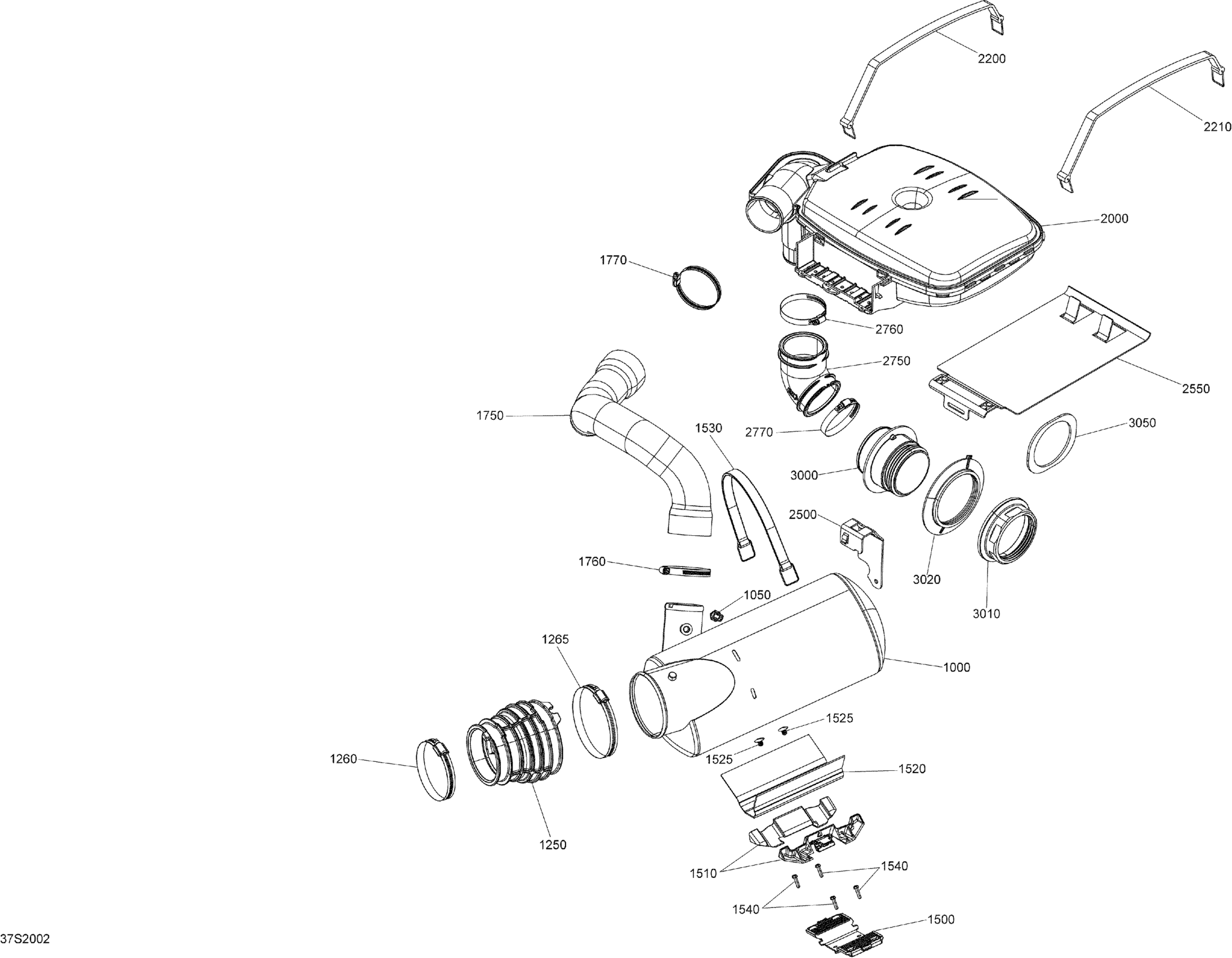 2200
2210
2000
1770
2760
2750
2550
1750
1530
2770
3050
3000
2500
1760
3020
3010
1050
1265
1000
1525
1525
1260
1520
1250
1510
1540
1540
1500
37S2002