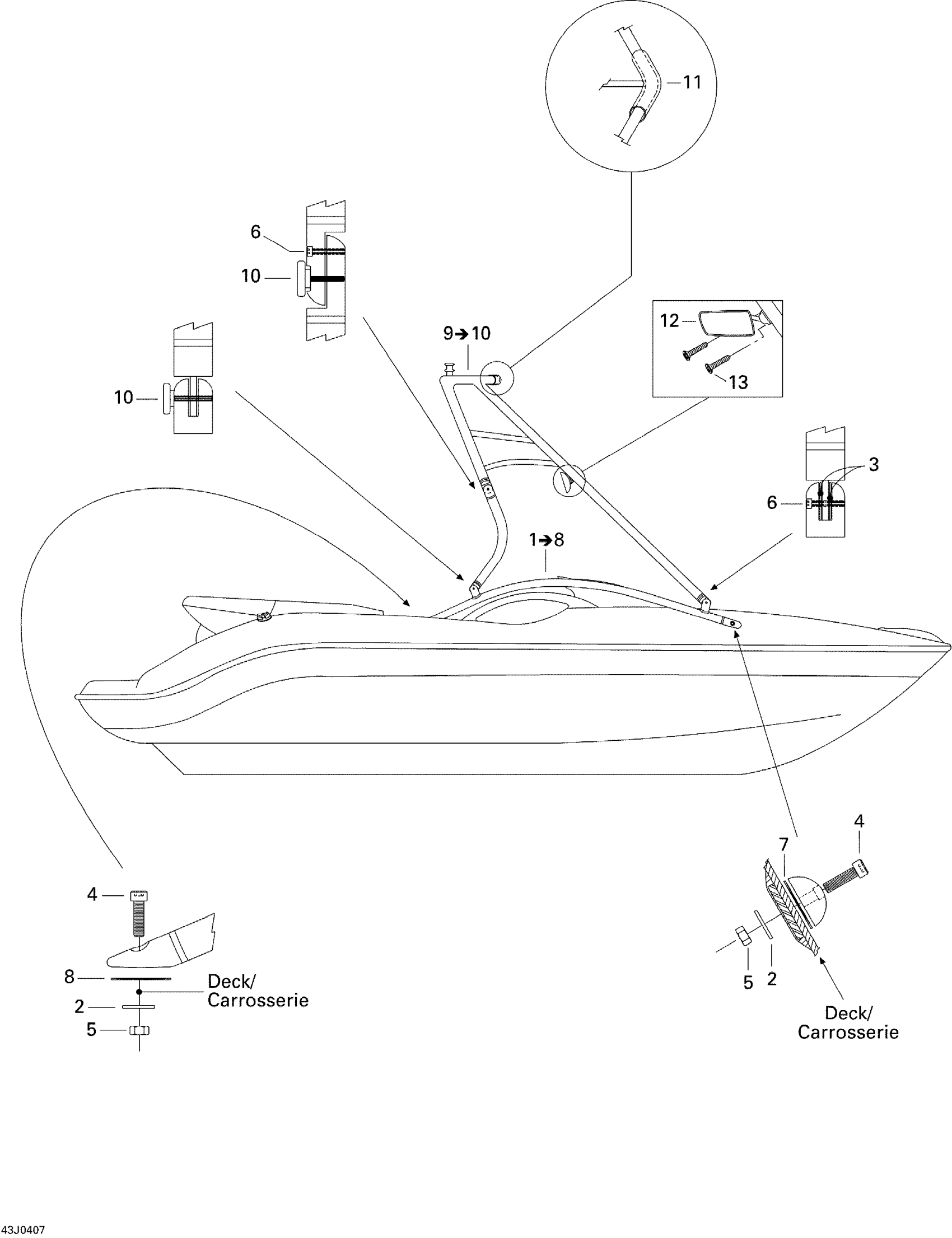 11

6

10

9→10

12

13

10

3

6

1→8

4

7

4

8

Deck/
Carrosserie

2

5

5

2

Deck/
Carrosserie

43J0407