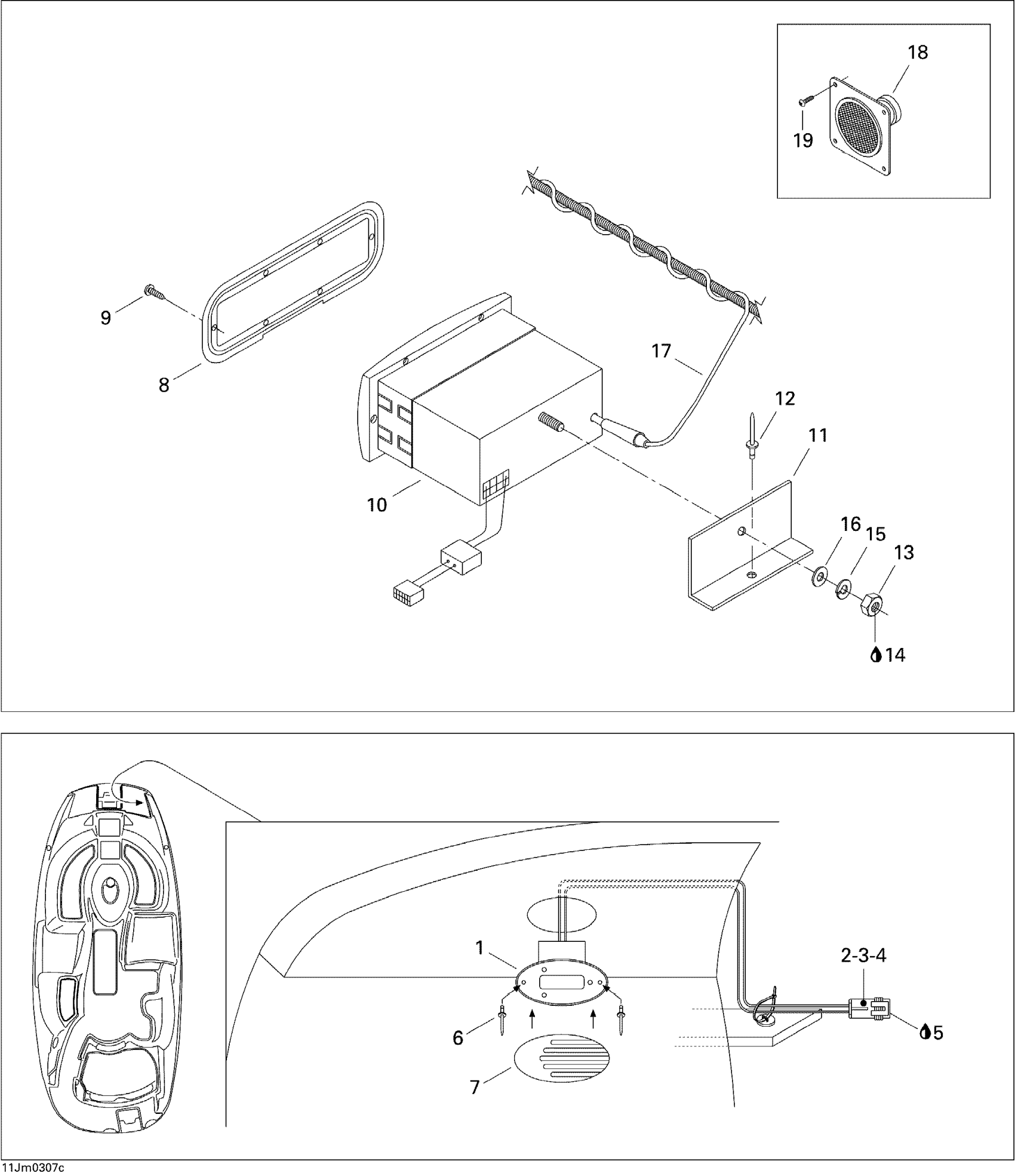 18

19

9

8

17

12

11

10

16

15

13

14

1

2-3-4

6

5

7

11Jm0307c