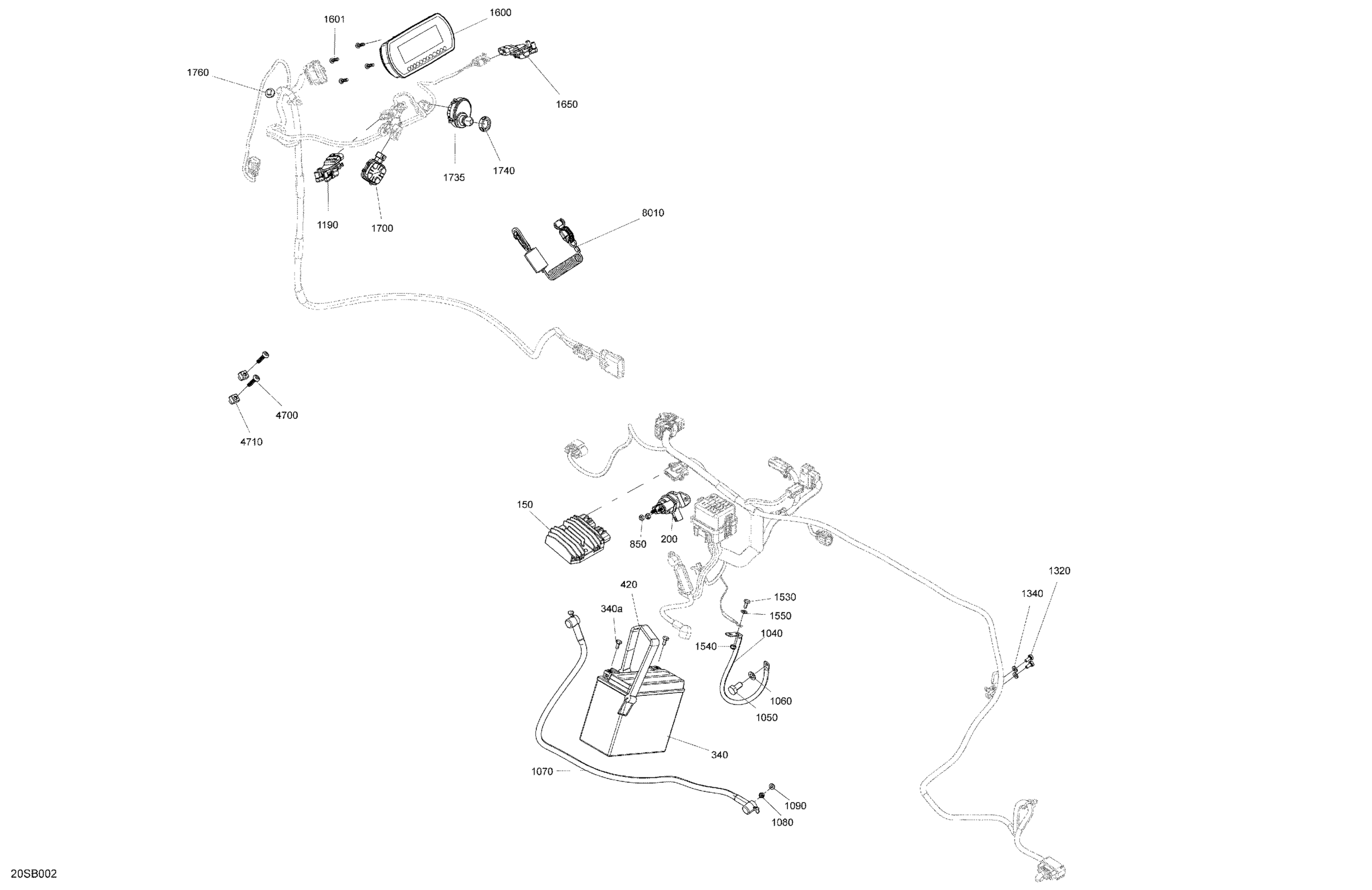 1601
1600
1760
1650
1735
1740
1190
1700
8010
4700
4710
150
850
200
1320
1340
420
1530
340a
1550
1040
1540
1060
1050
340
1070
1090
1080
20SB002