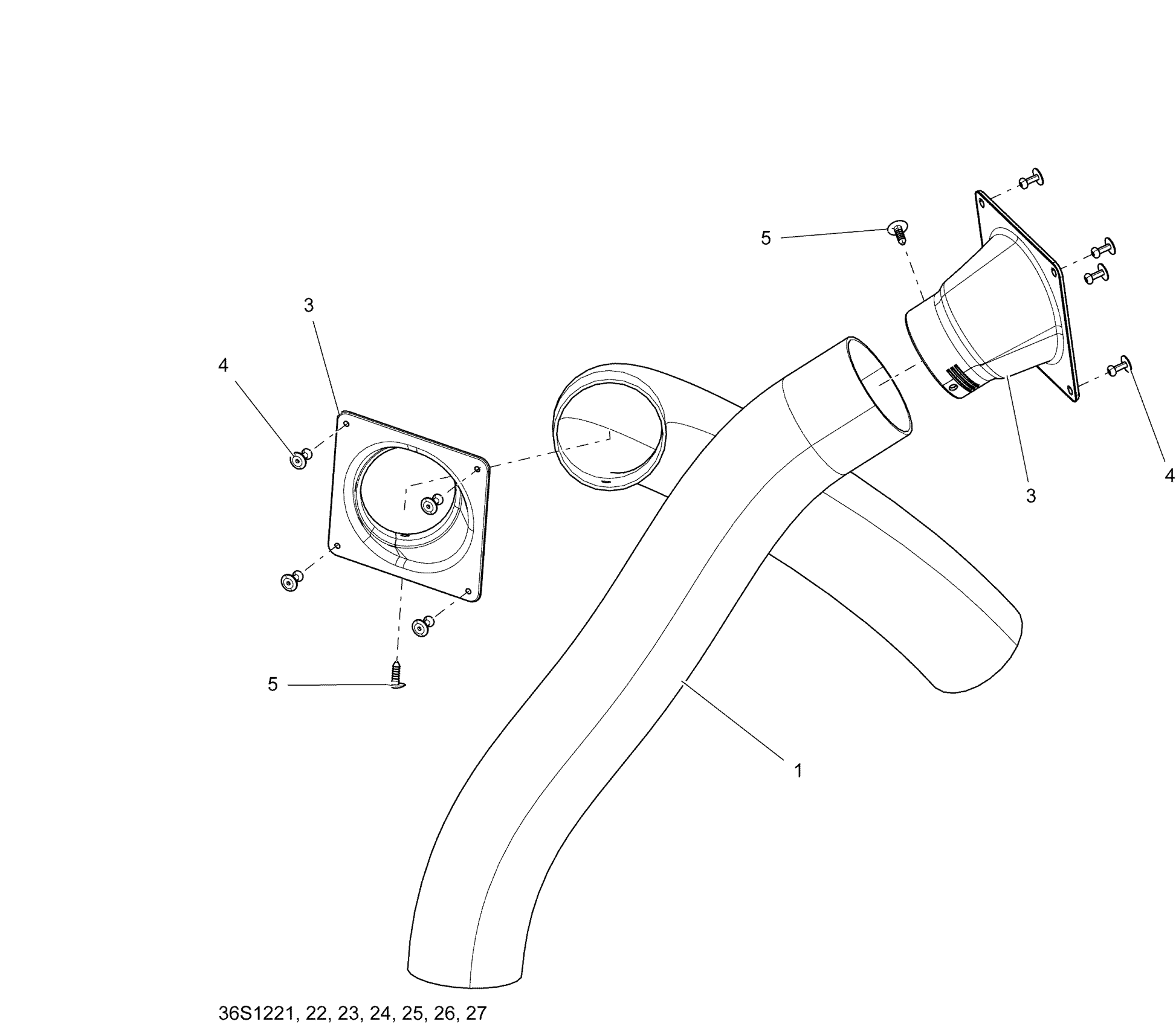 5

3

4

3

4

5

1

36S1221, 22, 23, 24, 25, 26, 27