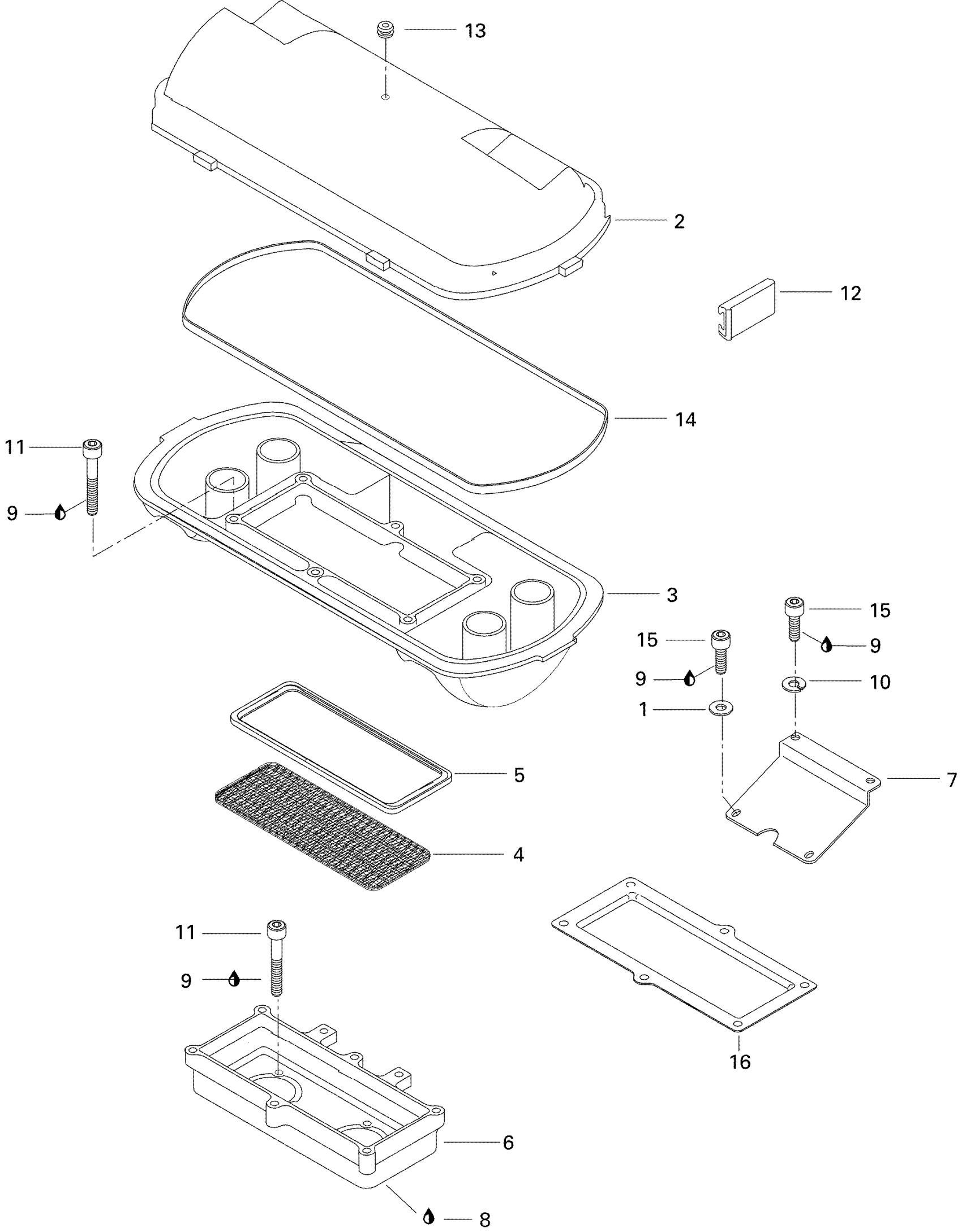 13
2
12
14
11
9
3
15
15
9
9
10
1
5
7
4
11
9
16
6
8