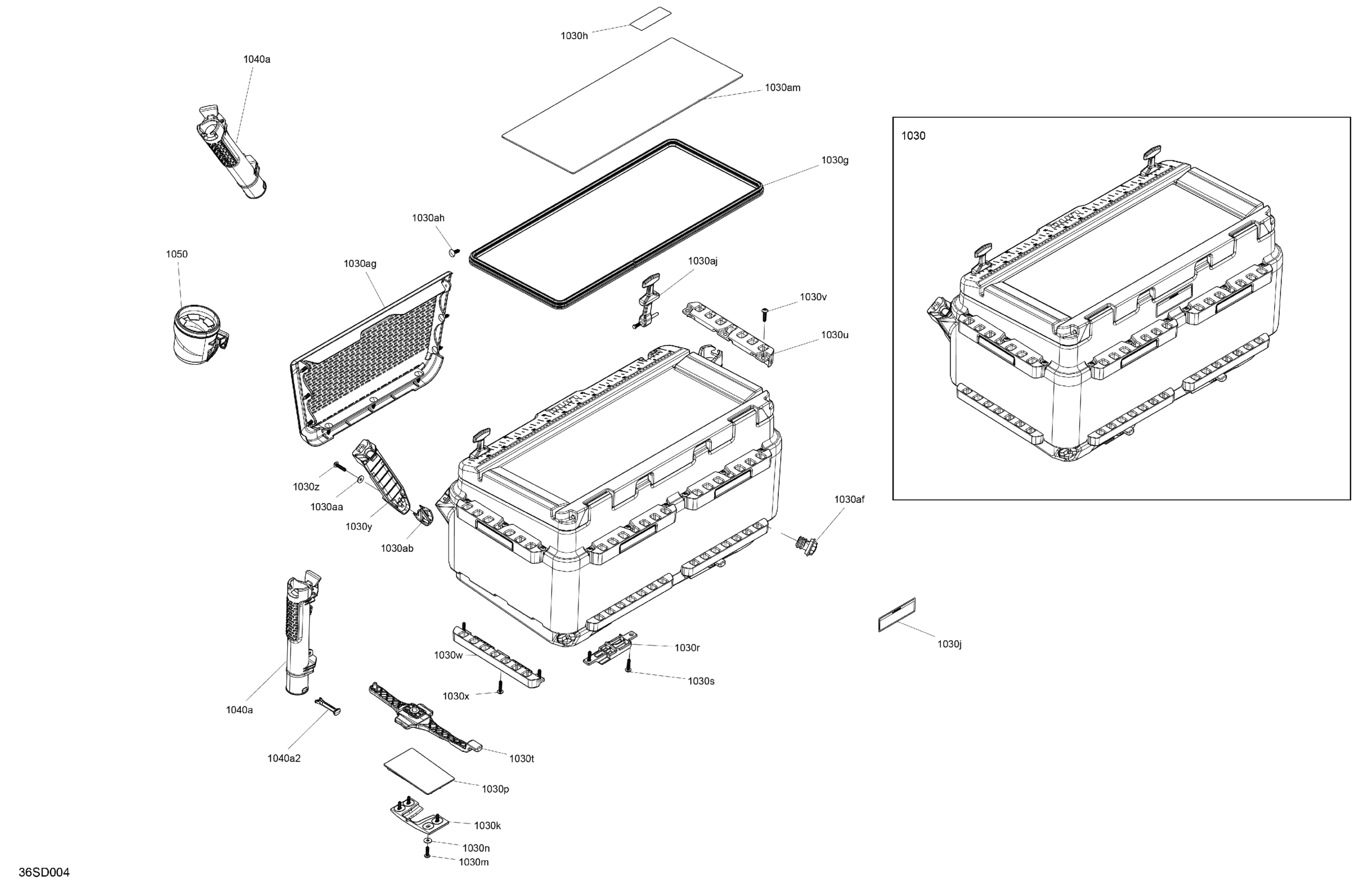 1030h

1040a

1030am

1030

1030g

1030ah

1050

1030ag

1030aj

1030v

1030u

1030z

1030aa

1030y

1030ab

1030af

1030j

1030r

1030w

1030s

1030x

1040a

1040a2

1030t

1030p

1030k

1030n

1030m

36SD004