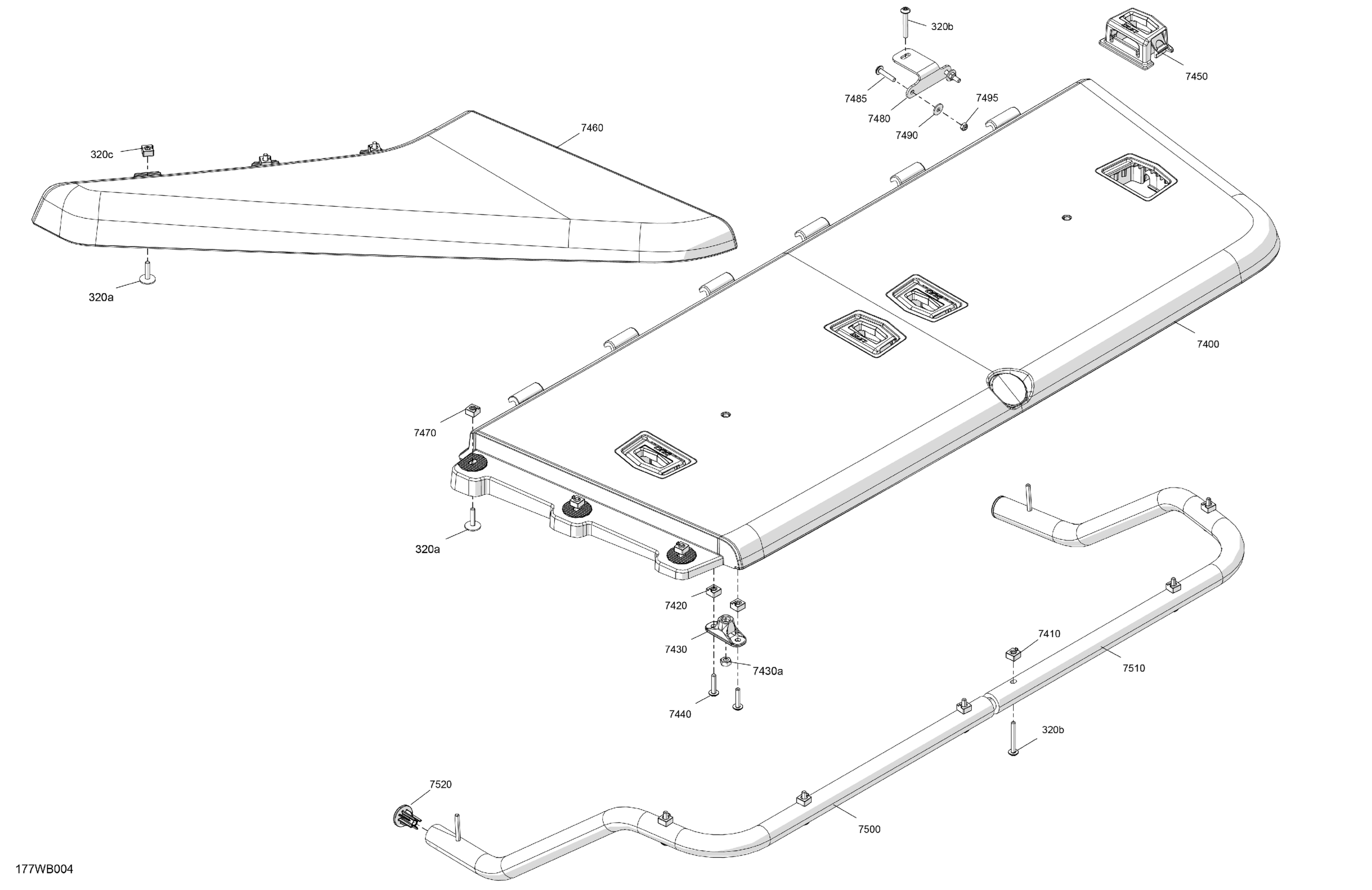 320b
7450
7485
7495
7480
7490
7460
320c
320a
7400
7470
320a
7420
7430
7430a
7440
7410
7510
320b
7520
7500
177WB004