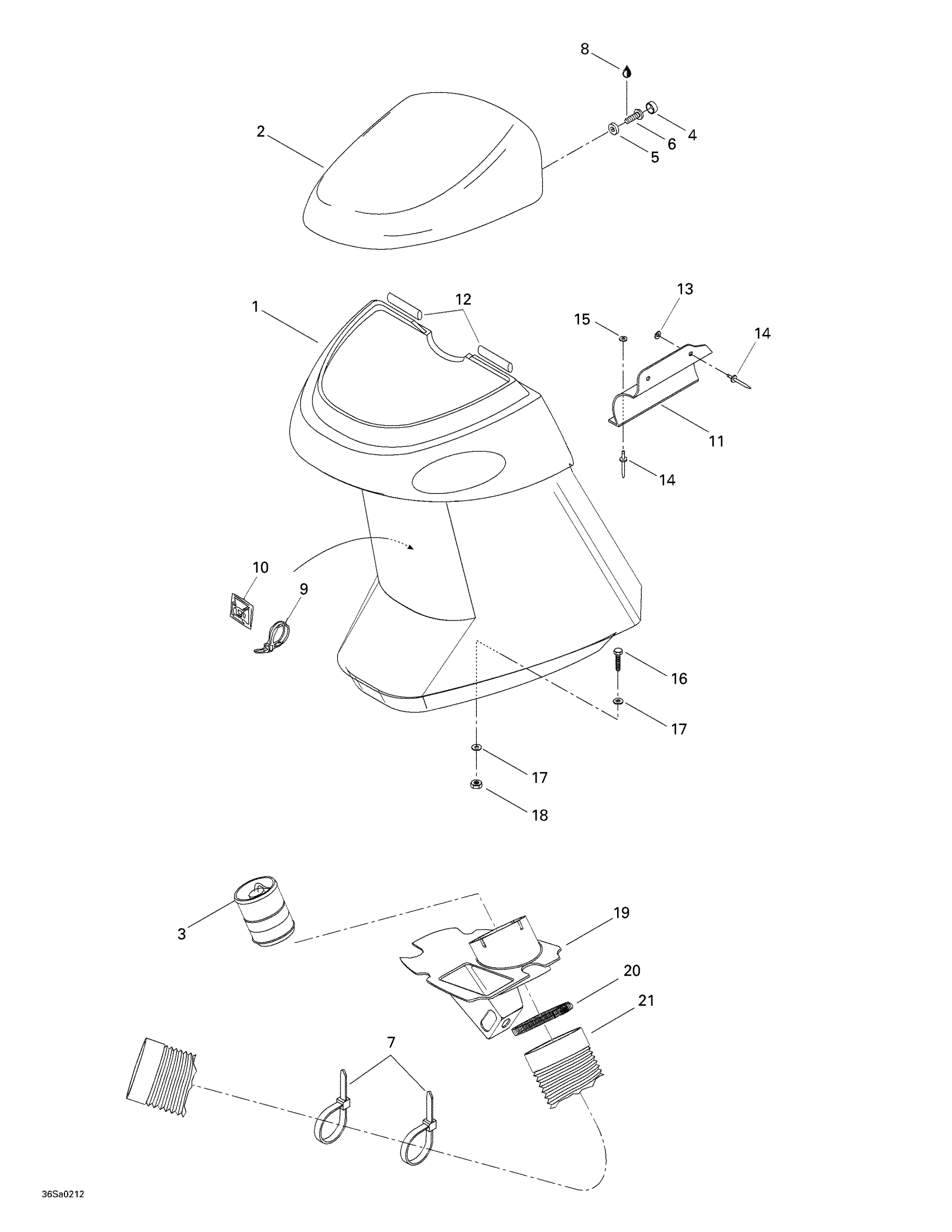 8
2
4
6
5
1
12
13
15
14
11
14
10
9
16
17
17
18
3
19
20
21
7
36Sa0212