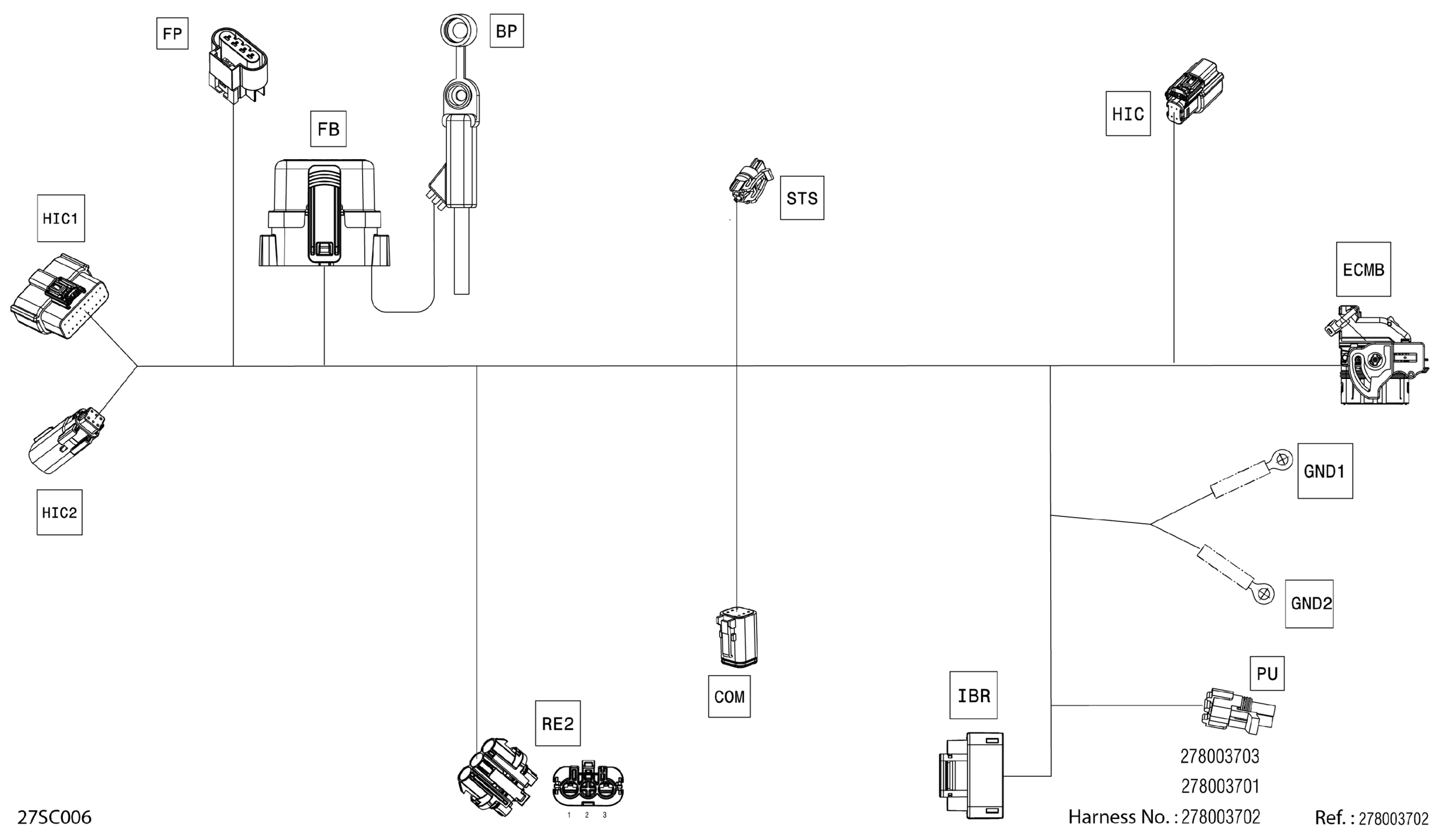 FP

BP

FB

HIC

STS

HIC1

ECMB

HIC2

GND1

GND2

PU

COM

IBR

RE2

1 2 3

278003703
278003701
Harness No. : 278003702

Ref. : 278003702

27SC006