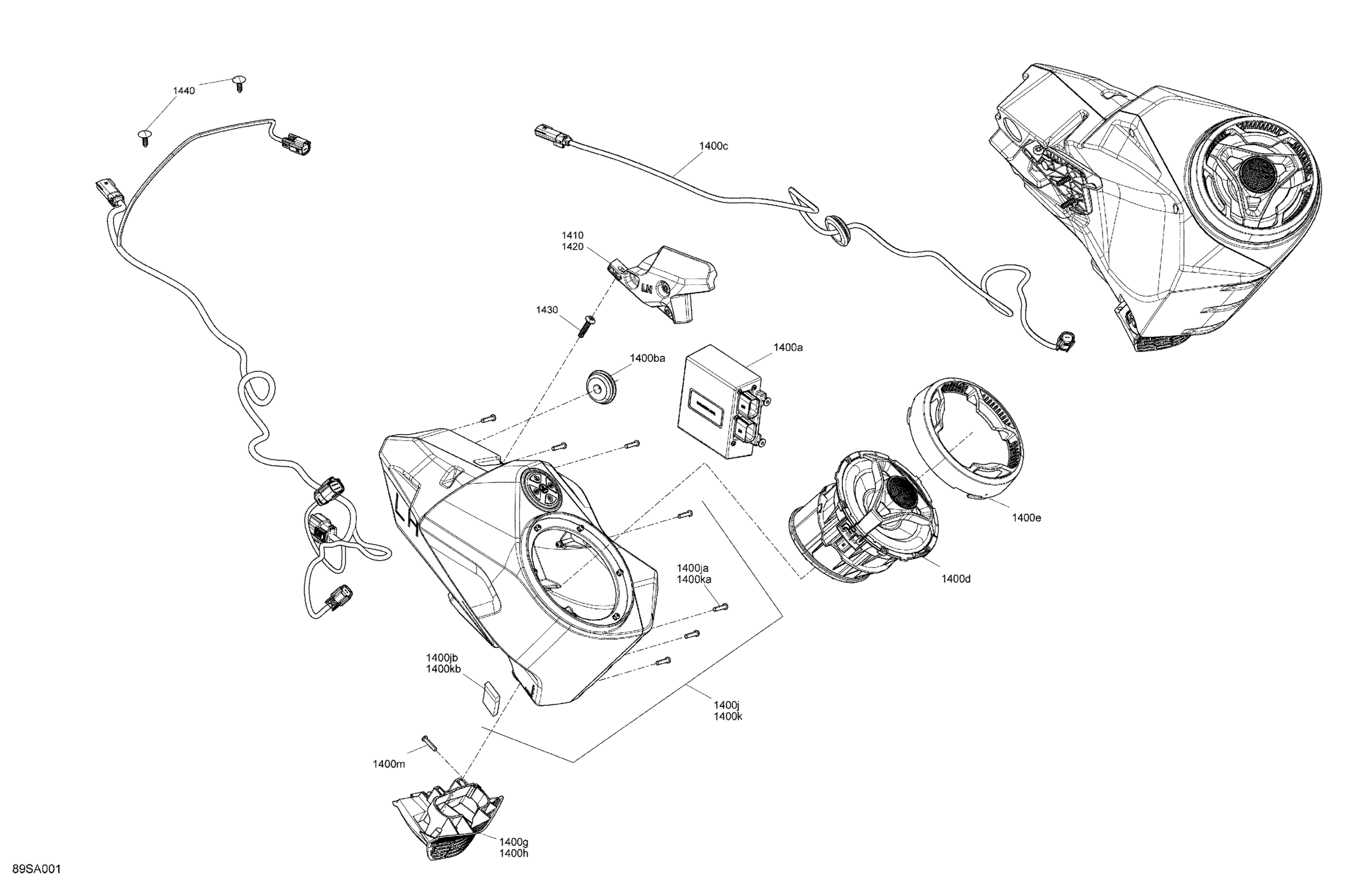 1440

1400c

1410
1420

LH

1430

1400ba

1400a

LH

1400e

1400d

1400ja
1400ka

1400jb
1400kb

1400j
1400k

1400m

1400g
1400h

89SA001