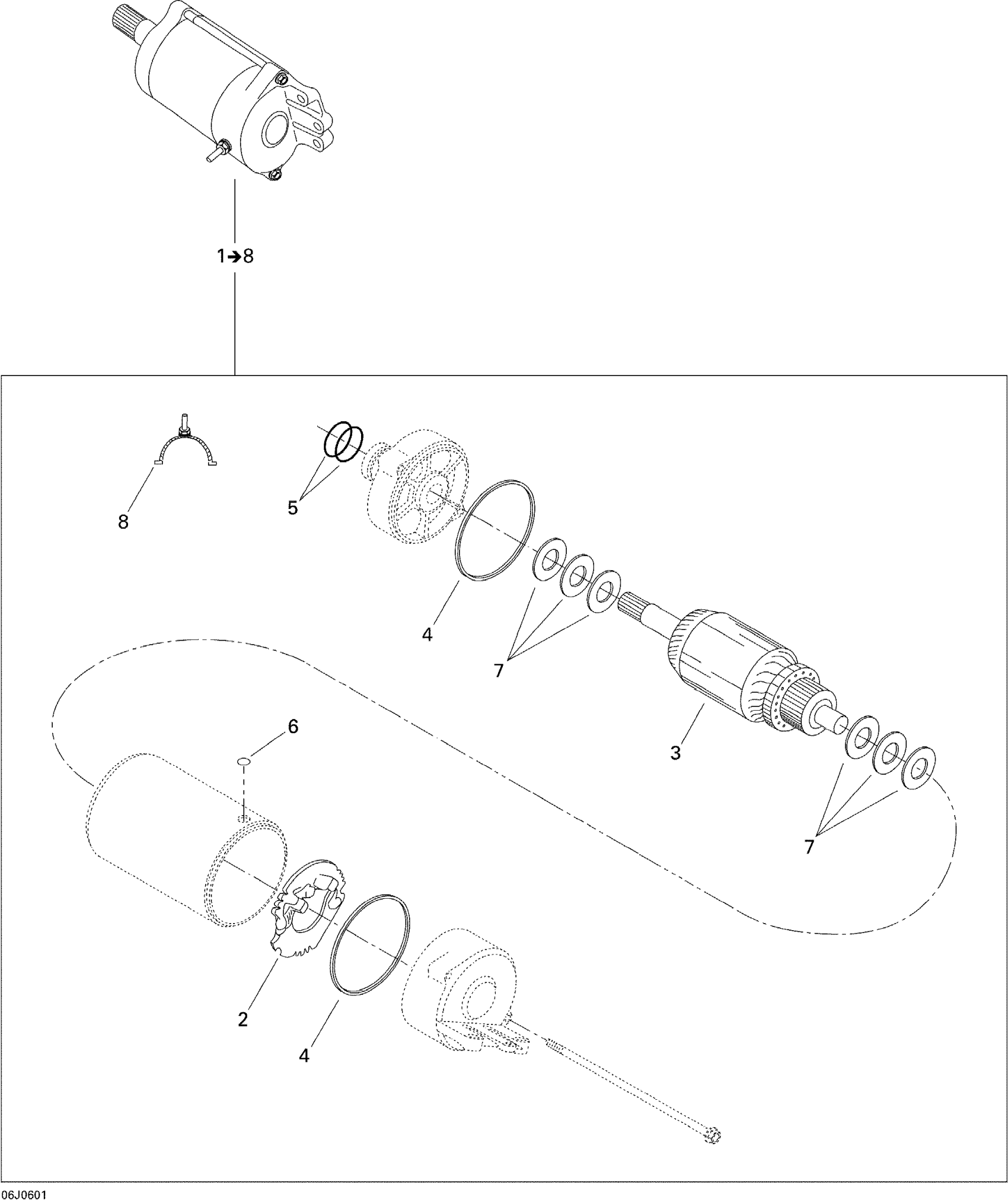 1➔8

8

5

4

7

6

3

7

2

4

06J0601