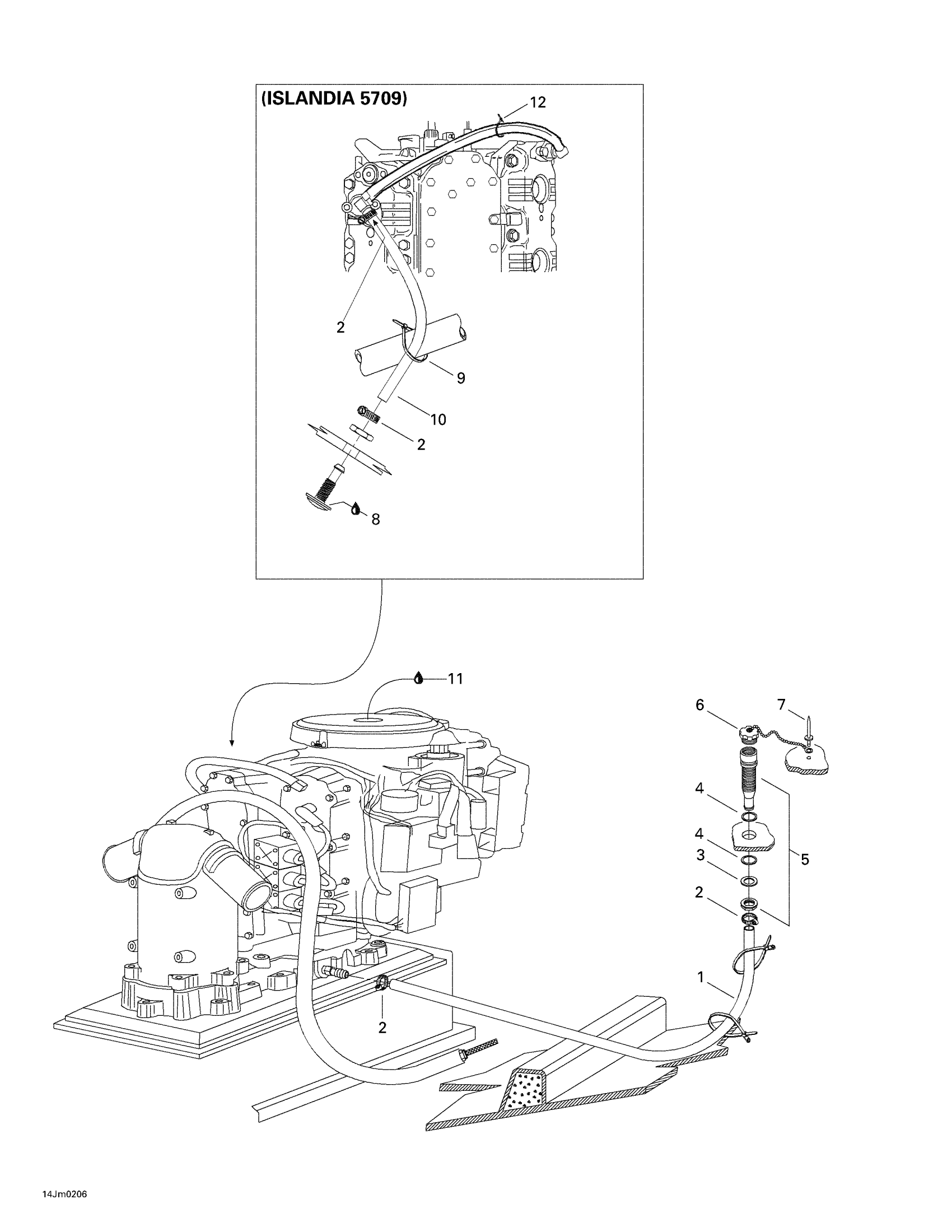 (ISLANDIA 5709)

12

2

9

10

2

8

11

6

7

4

4

3

2

5

1

2

14Jm0206