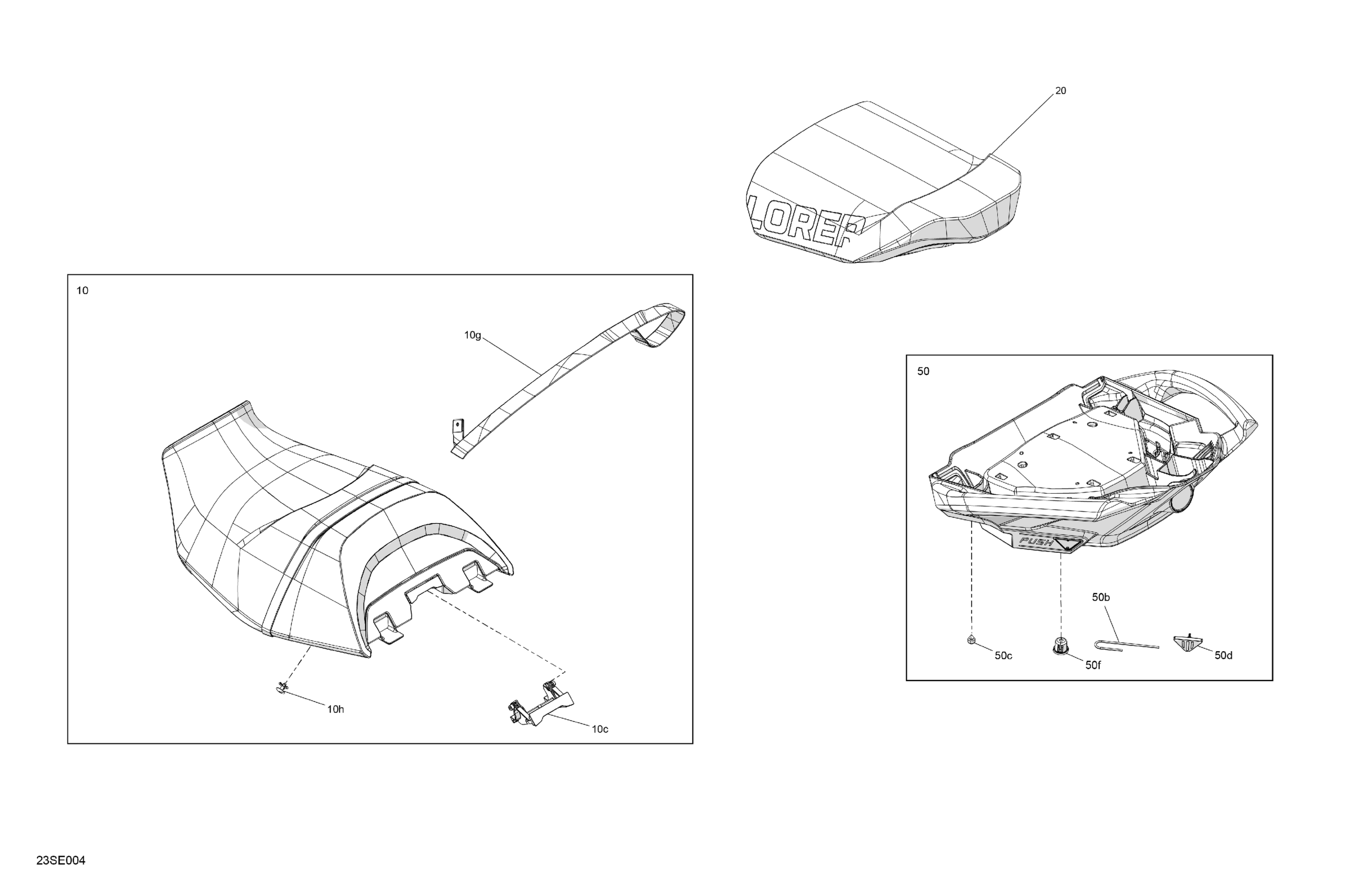 20

LORER

10

10g

10h

10c

50

PUSH

50b

50c

50f

50d

23SE004