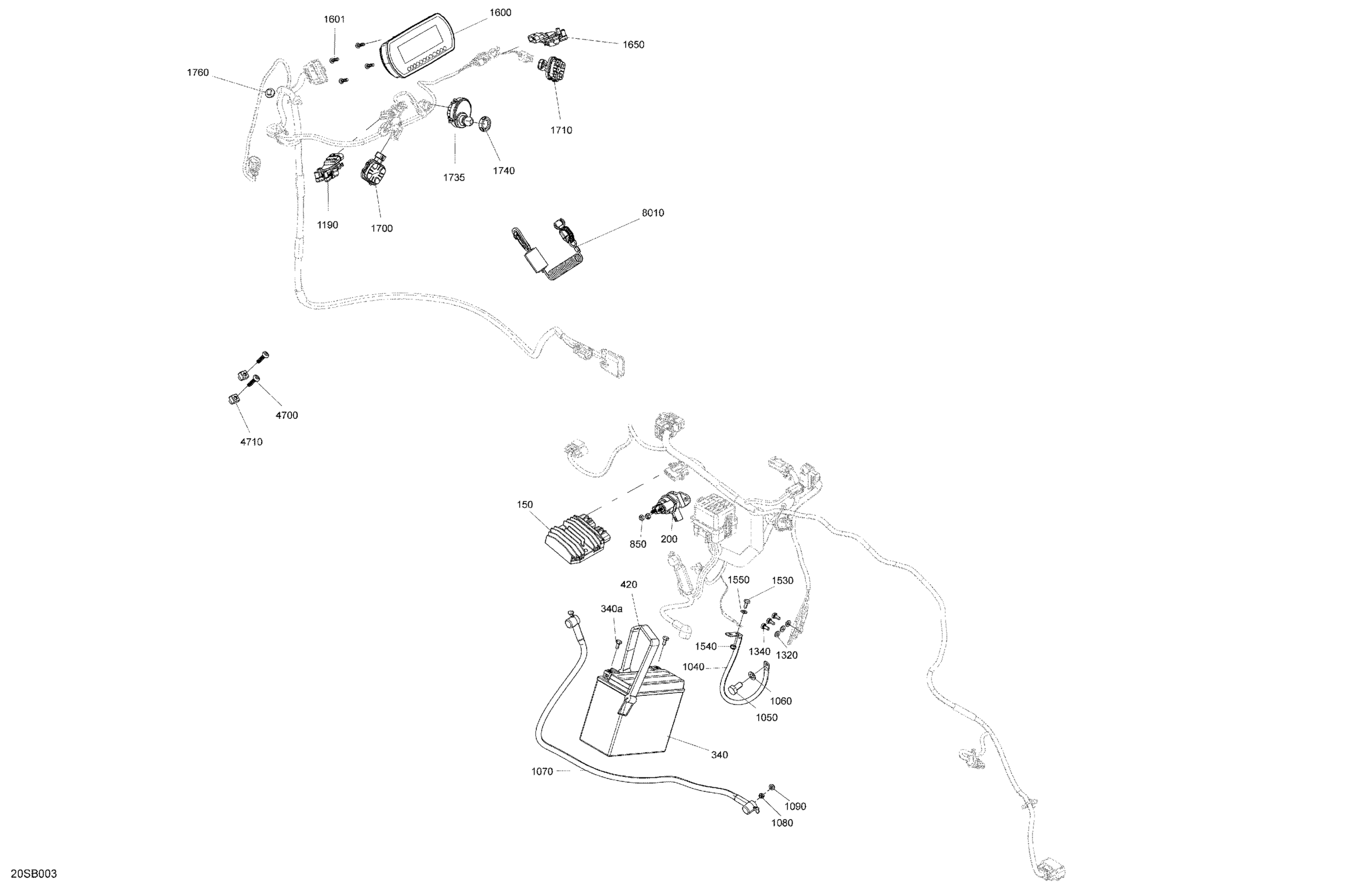 1601
1600
1650
1760
1710
1735
1740
1190
1700
8010
4700
4710
150
850
200
420
1550
1530
340a
1540
1340
1320
1040
1060
1050
340
1070
1090
1080
20SB003