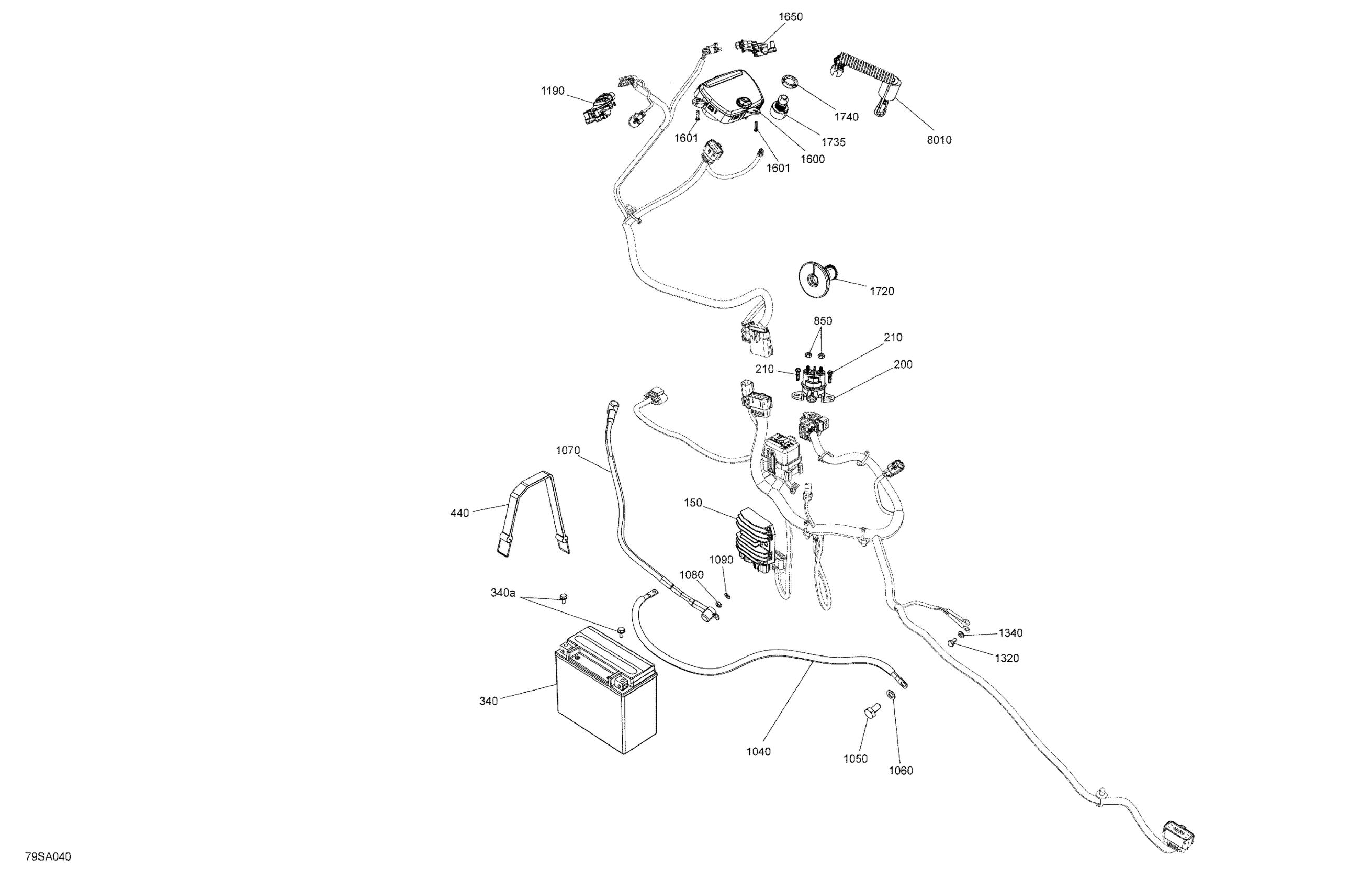 1650
1190
1740
1601
1735
8010
1600
1601
1720
850
210
210
200
1070
440
150
1090
1080
340a
1340
1320
340
1040
1050
1060
79SA040