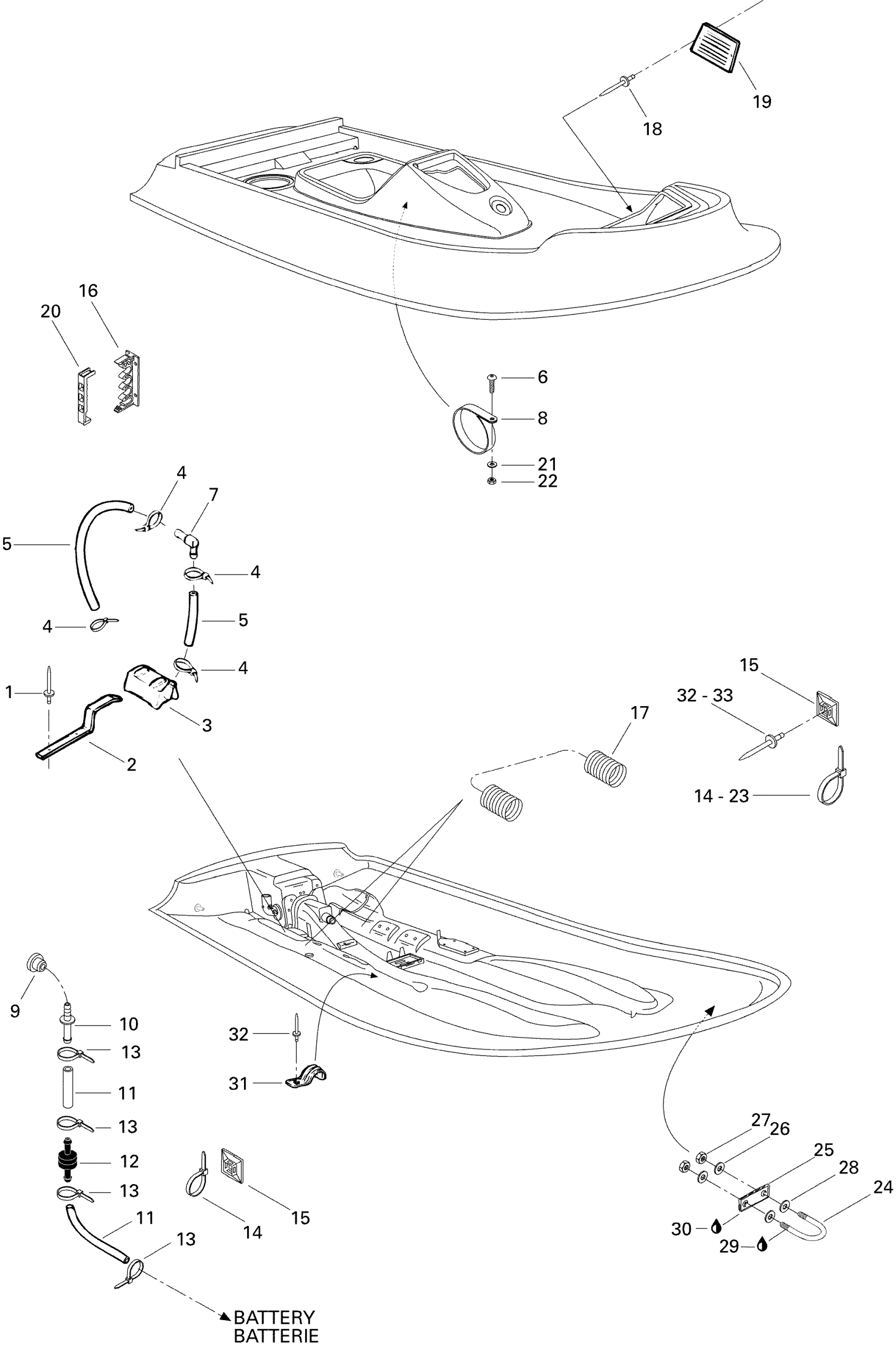 19
18
16
20
6
8
21
22
4
7
5
4
4
5
4
1
3
2
15
32 - 33
17
14 - 23
9
10
13
11
13
12
13
11
13
32
31
14
15
27
26
25
28
24
30
29
BATTERY
BATTERIE