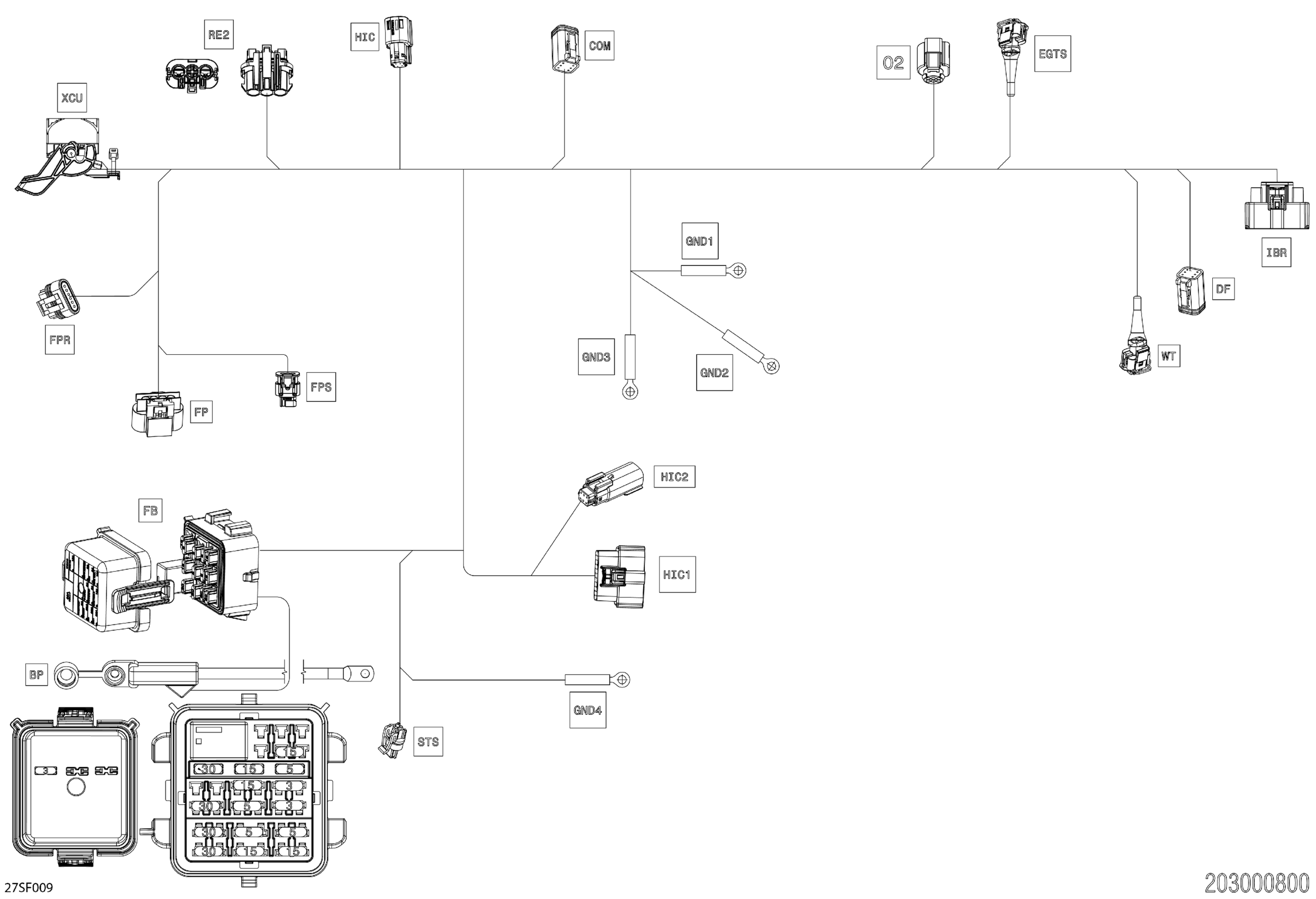 RE2
HIC
COM
02
EGTS
XCU
GND1
IBR
DF
FPR
GND3
GND2
WT
FPS
FP
HIC2
FB
HIC1
BP
GND4
STS
15
30
15
5
15
3
30
5
3
30
5
5
30
15
15
27SF009
203000800