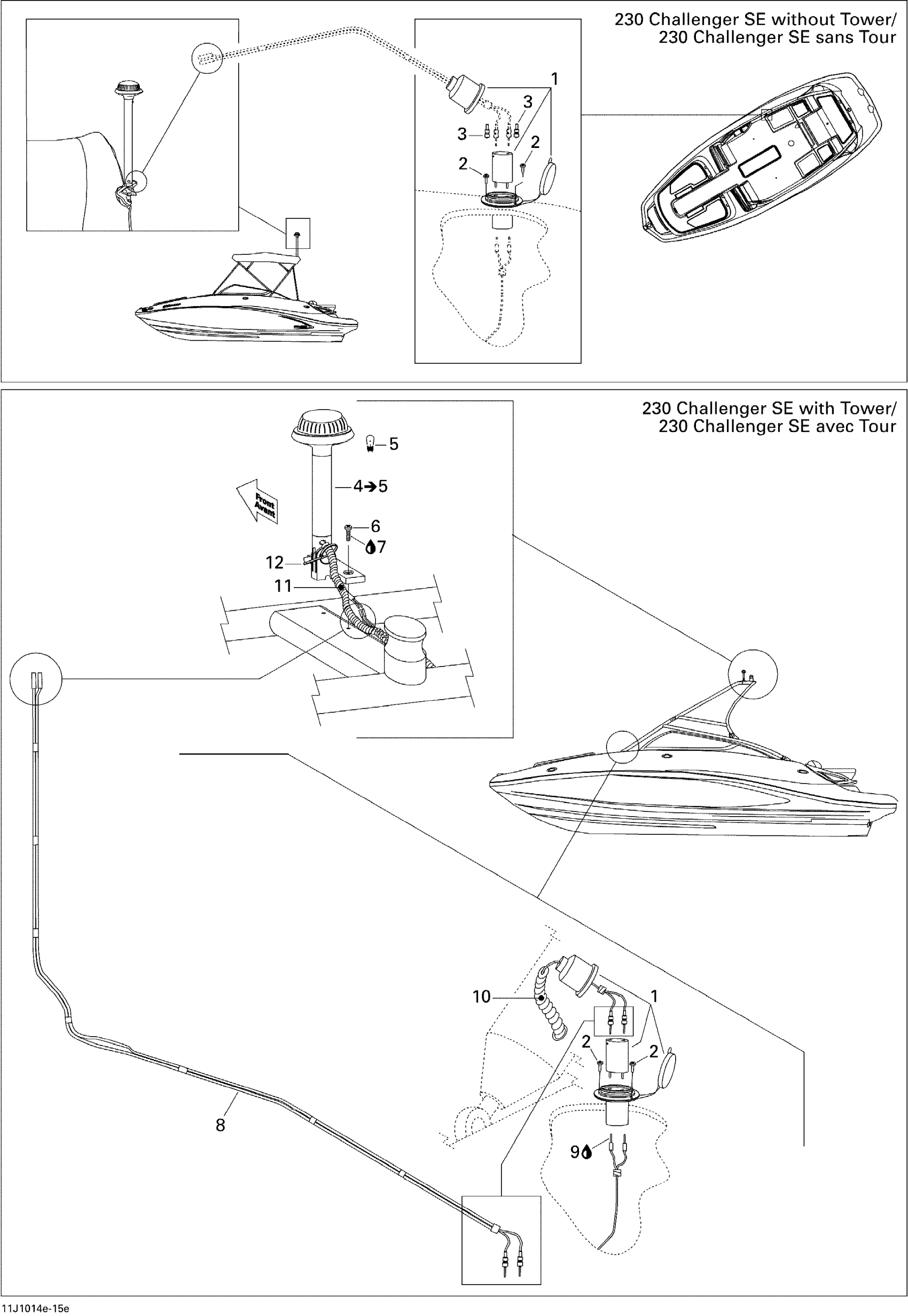 230 Challenger SE without Tower/
230 Challenger SE sans Tour

1
3
3
2
2

230 Challenger SE with Tower/
230 Challenger SE avec Tour

5
4→5
Front
Avant
6
7
12
11
10
1
2
2
9
8

11J1014e-15e