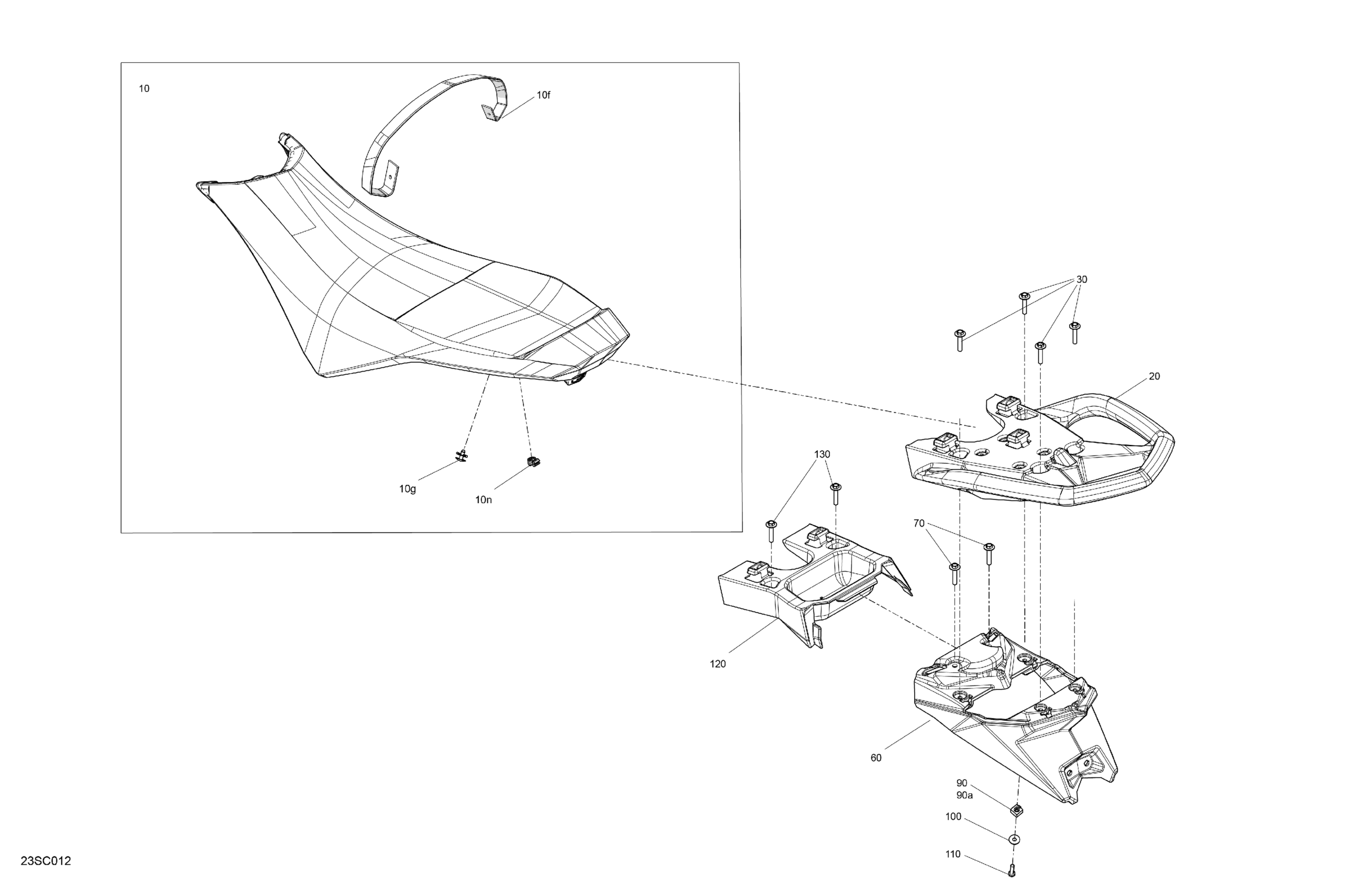 10
10f
10g
10n
30
20
130
70
120
60
90
90a
100
110
23SC012