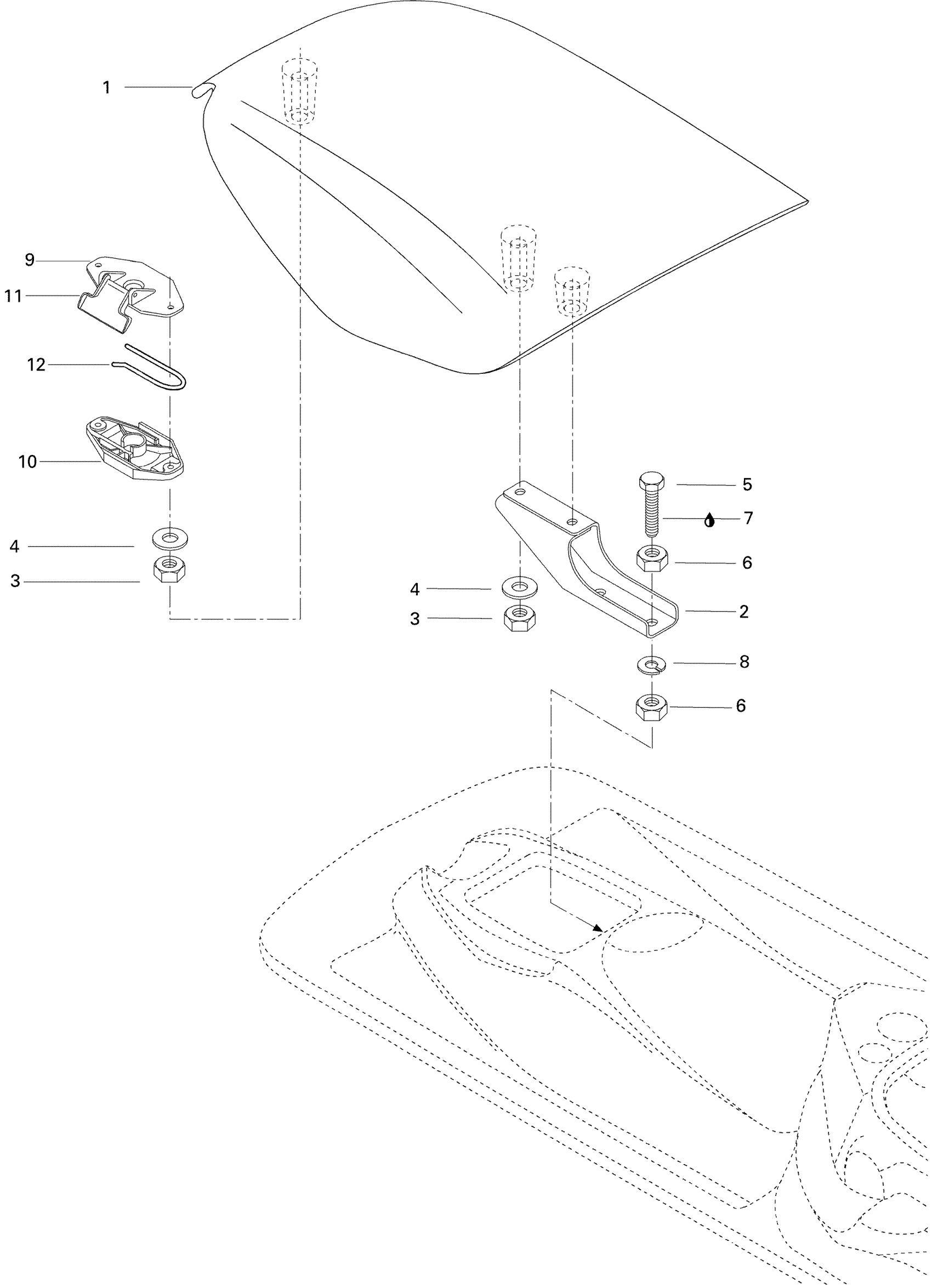 1
9
11
12
10
4
3
5
7
6
4
3
2
8
6