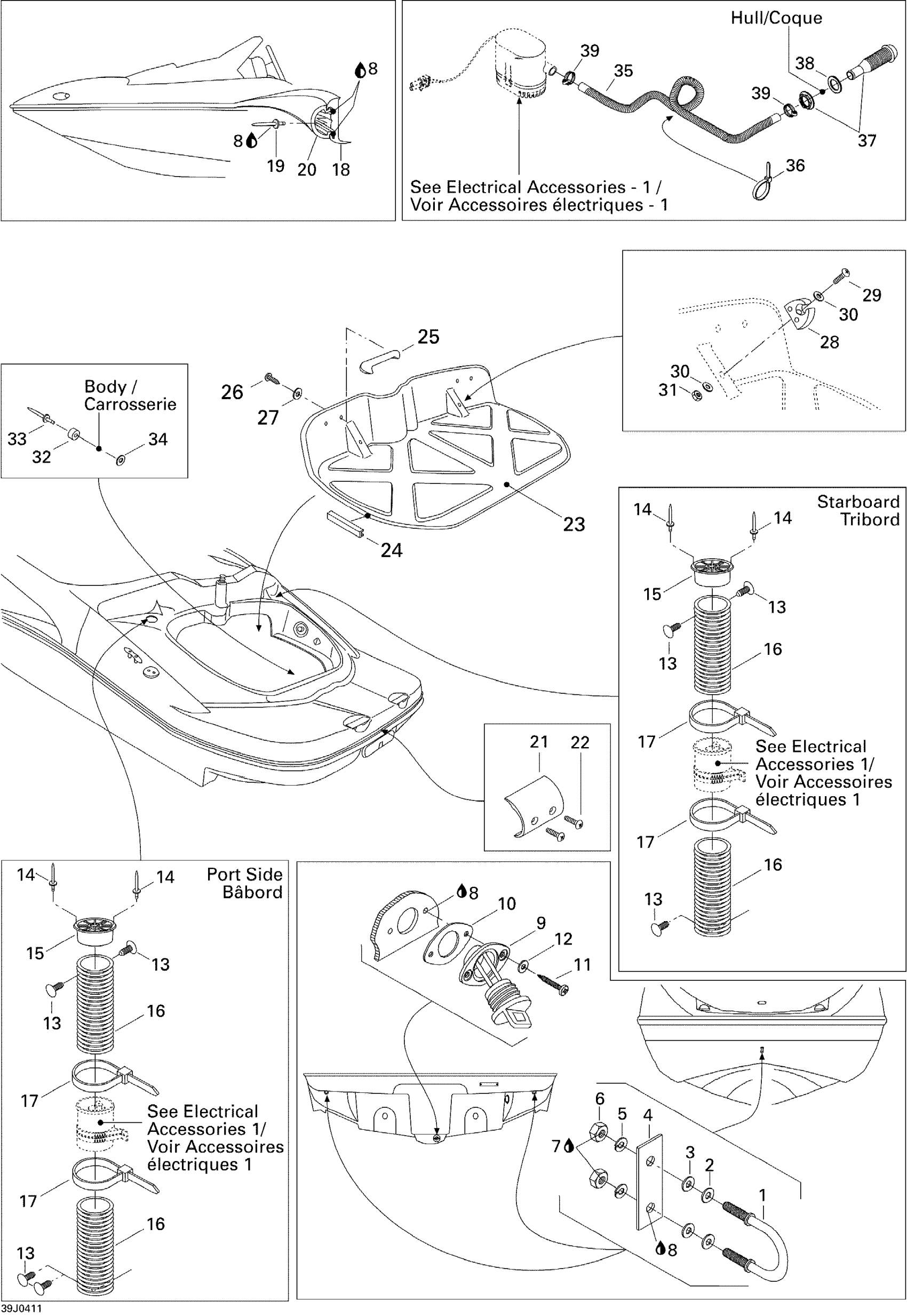 8
8
19
20
18

Hull/Coque
39
35
38
39
37
36
See Electrical Accessories - 1 / Voir Accessoires électriques - 1

29
30
28
30
31

25
26
27
23
24

Body / Carrosserie
33
32
34

Starboard Tribord
14
14
15
13
13
16
17
See Electrical Accessories 1/ Voir Accessoires électriques 1
17
16
13

21
22

Port Side Bâbord
14
14
15
13
13
16
17
See Electrical Accessories 1/ Voir Accessoires électriques 1
17
16
13

8
10
9
12
11

6
5
4
7
3
2
1
8

39J0411