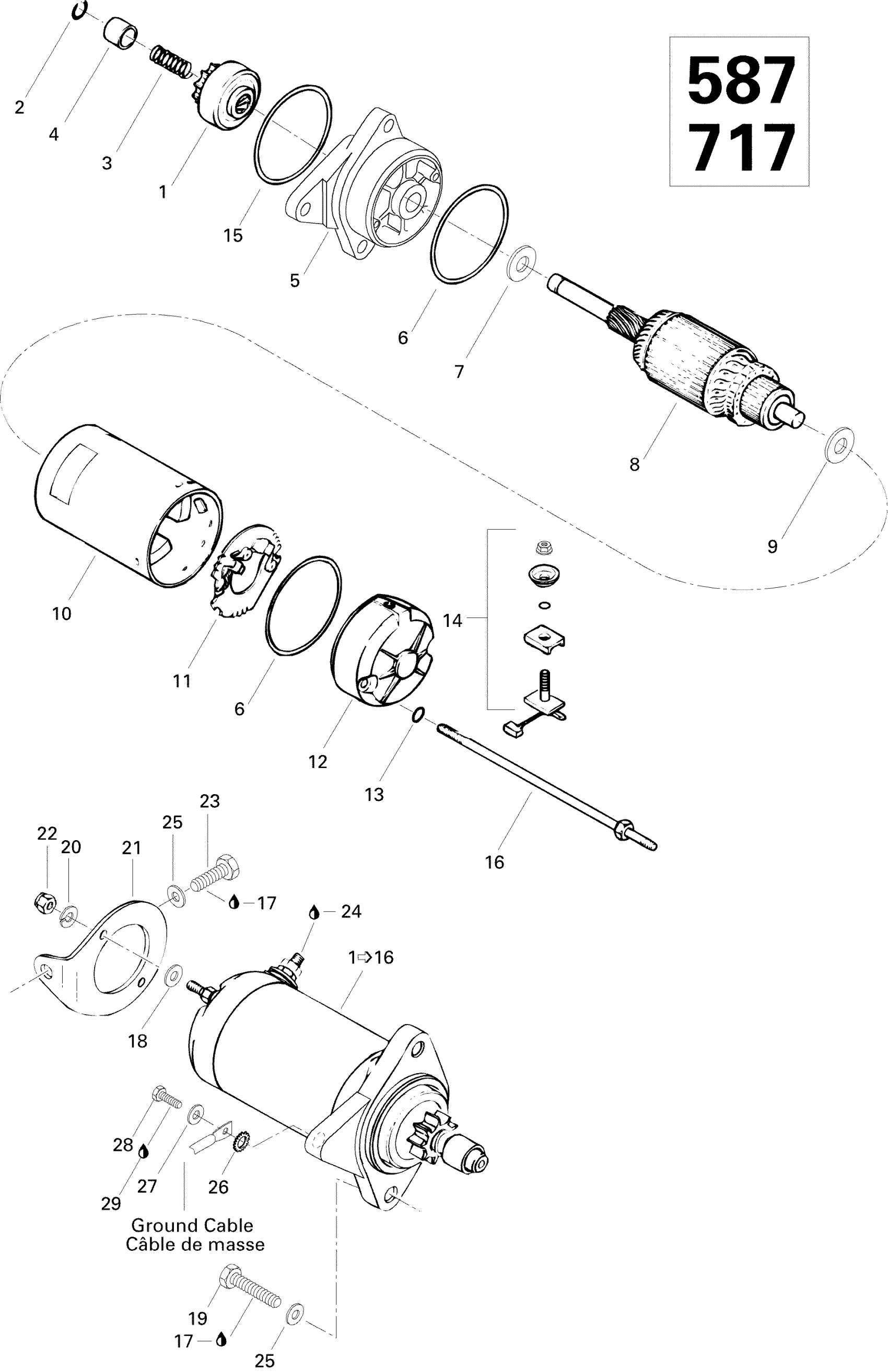 587
717

2
4
3
1
15
5
6
7
8
9
10
11
6
12
13
14
16
22
20
21
25
23
17
24
1⇨16
18
28
29
27
26
Ground Cable
Câble de masse
19
17
25