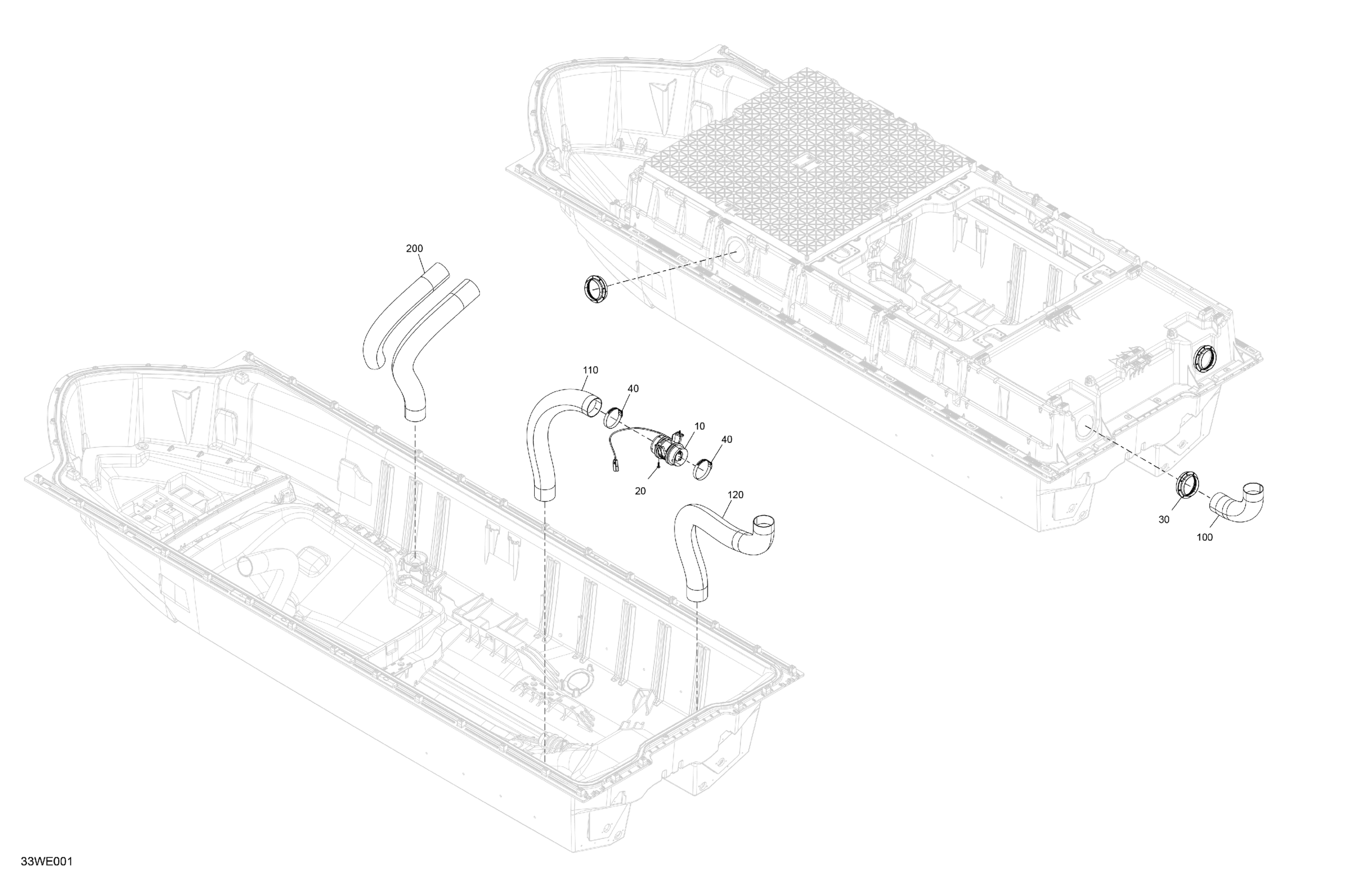 200

110

40

10

40

20

120

30

100

33WE001