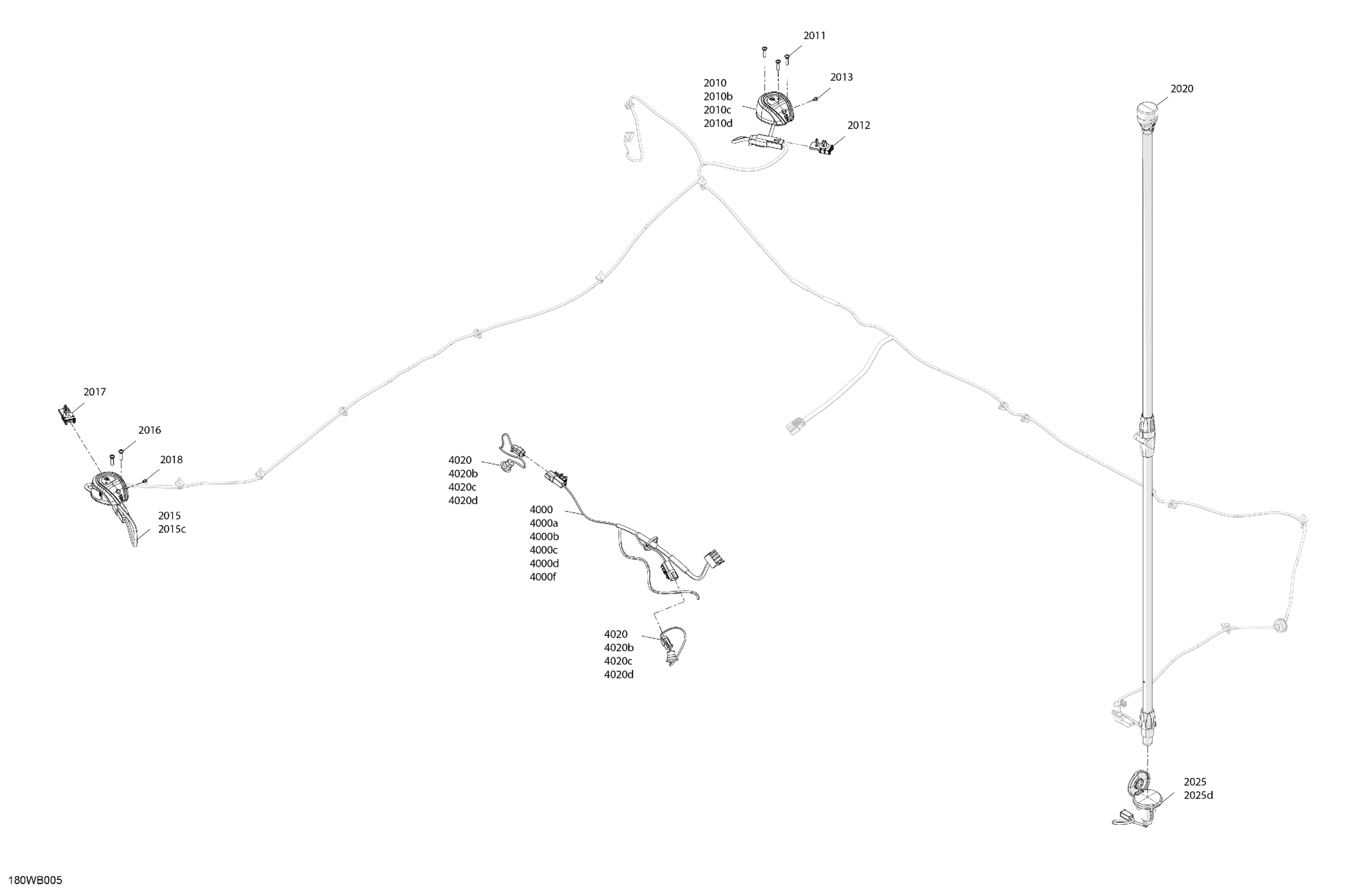 2011
2010
2010b
2010c
2010d
2013
2012
2020
2017
2016
2018
2015
2015c
4020
4020b
4020c
4020d
4000
4000a
4000b
4000c
4000d
4000f
4020
4020b
4020c
4020d
2025
2025d
180WB005