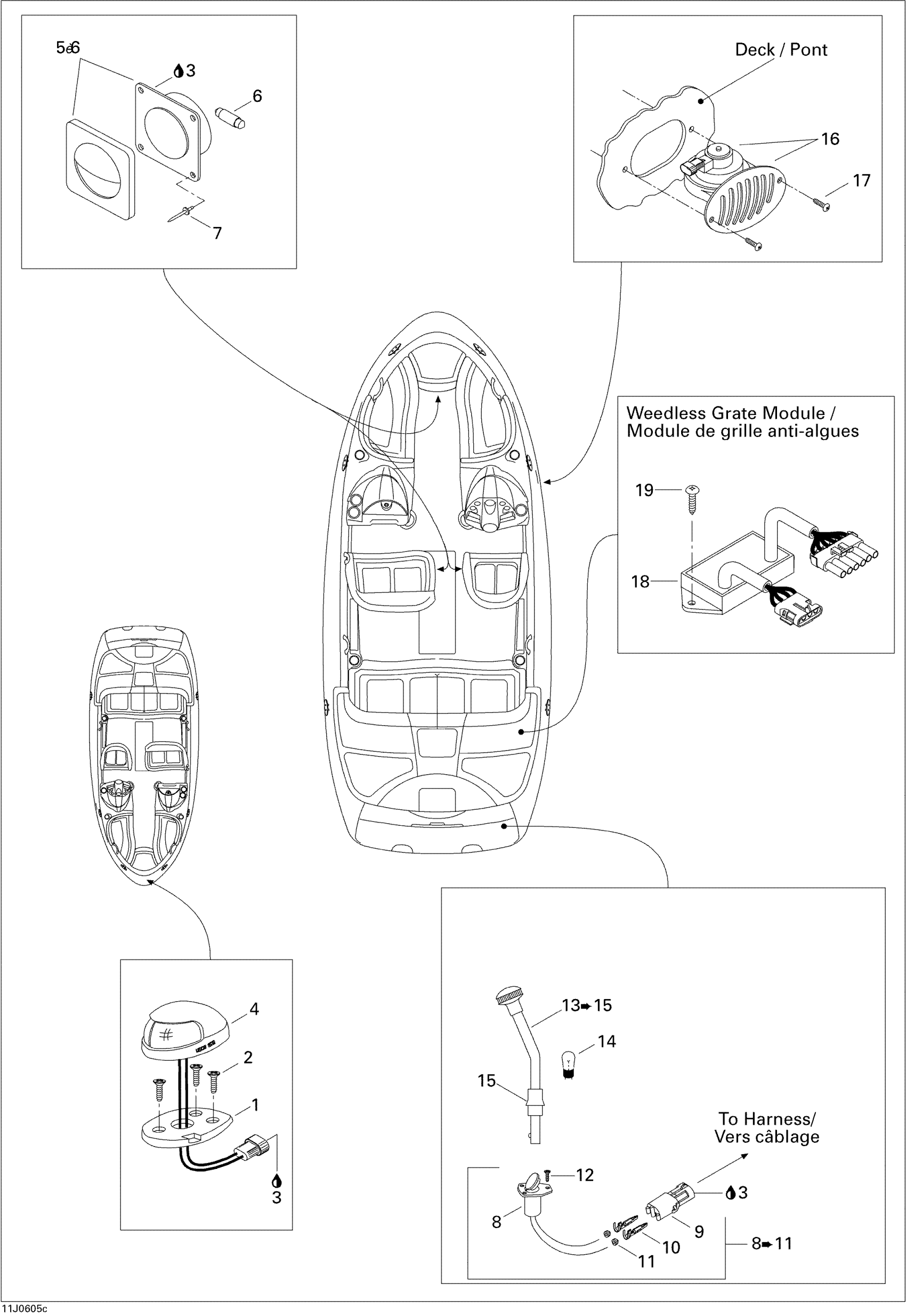 5&6
3
6
7
Deck / Pont
16
17
Weedless Grate Module /
Module de grille anti-algues
19
18
4
2
1
3
13➡15
14
15
To Harness/
Vers câblage
12
3
8
9
10
11
8➡11
11J0605c