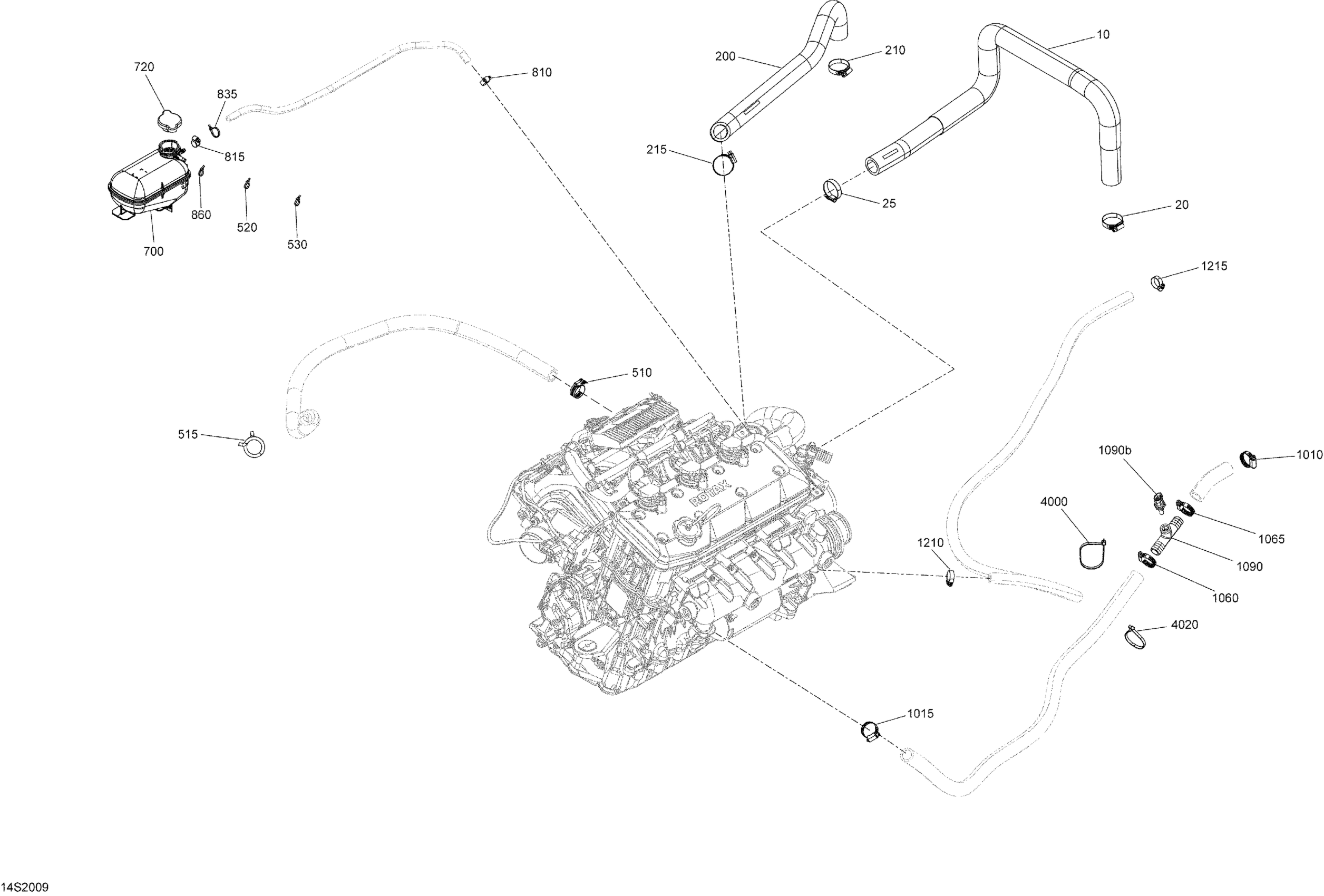 720
835
815
860
520
530
700
810
200
210
10
215
25
20
1215
510
515
ROTAX
1090b
1010
4000
1065
1210
1090
1060
4020
1015
14S2009