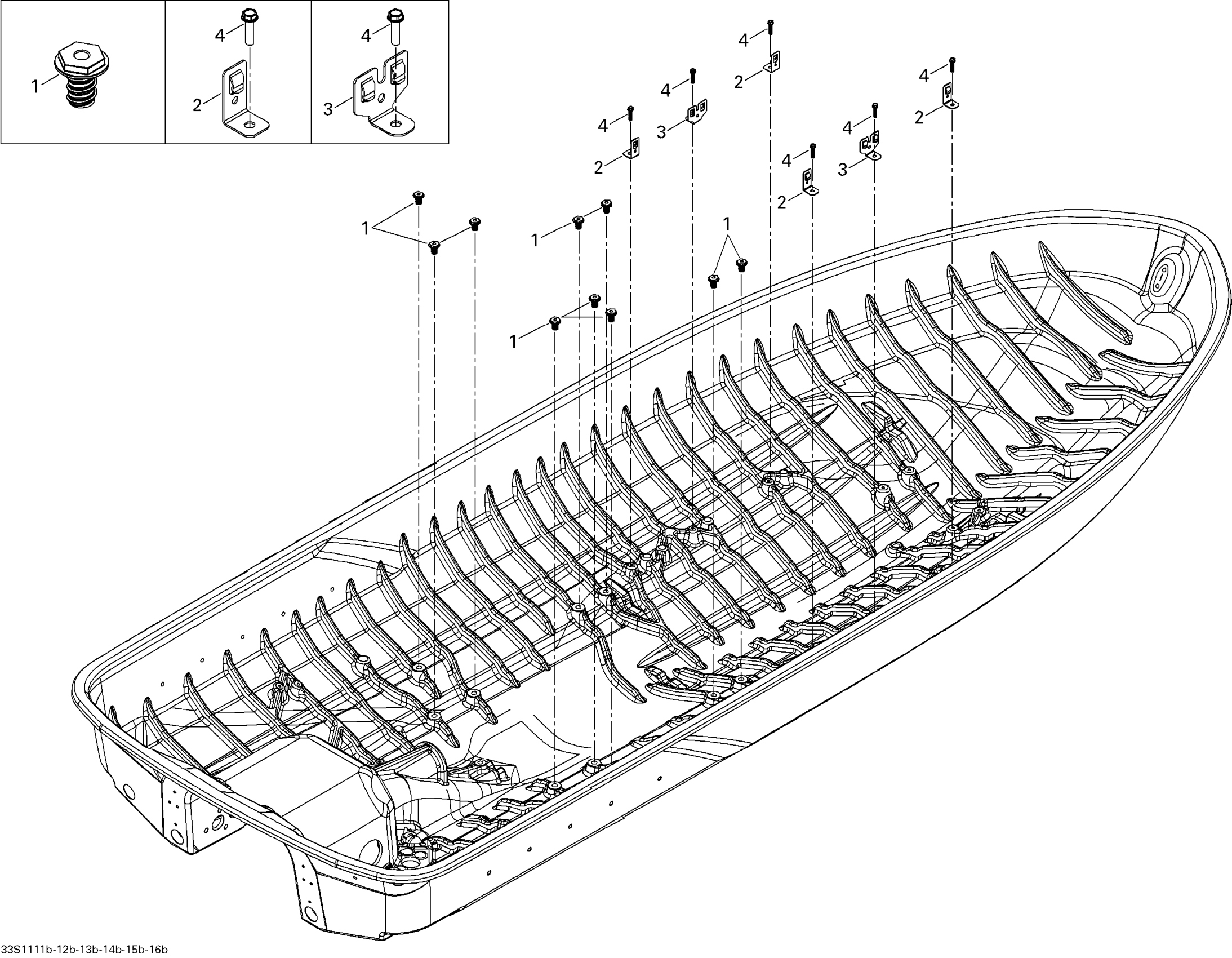 1
4
2
4
3
4
2
4
3
4
2
4
2
4
3
4
2
1
1
1
1
33S1111b-12b-13b-14b-15b-16b