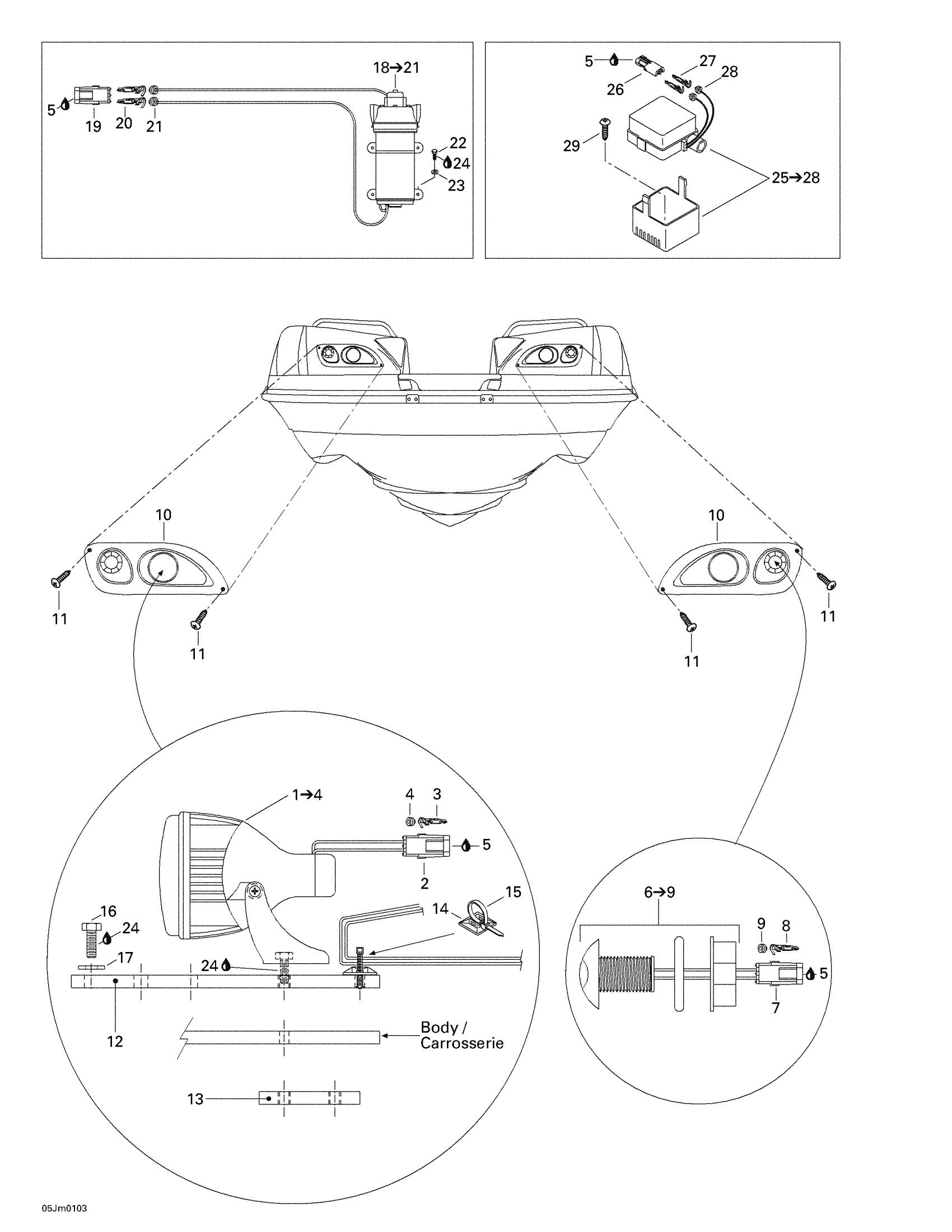 18→21
5
19
20
21
22
24
23

5
27
28
26
29
25→28

10
10
11
11
11
11

1→4
4
3
5
2
15
14
16
24
17
24
12
Body / Carrosserie
13

6→9
9
8
5
7

05Jm0103