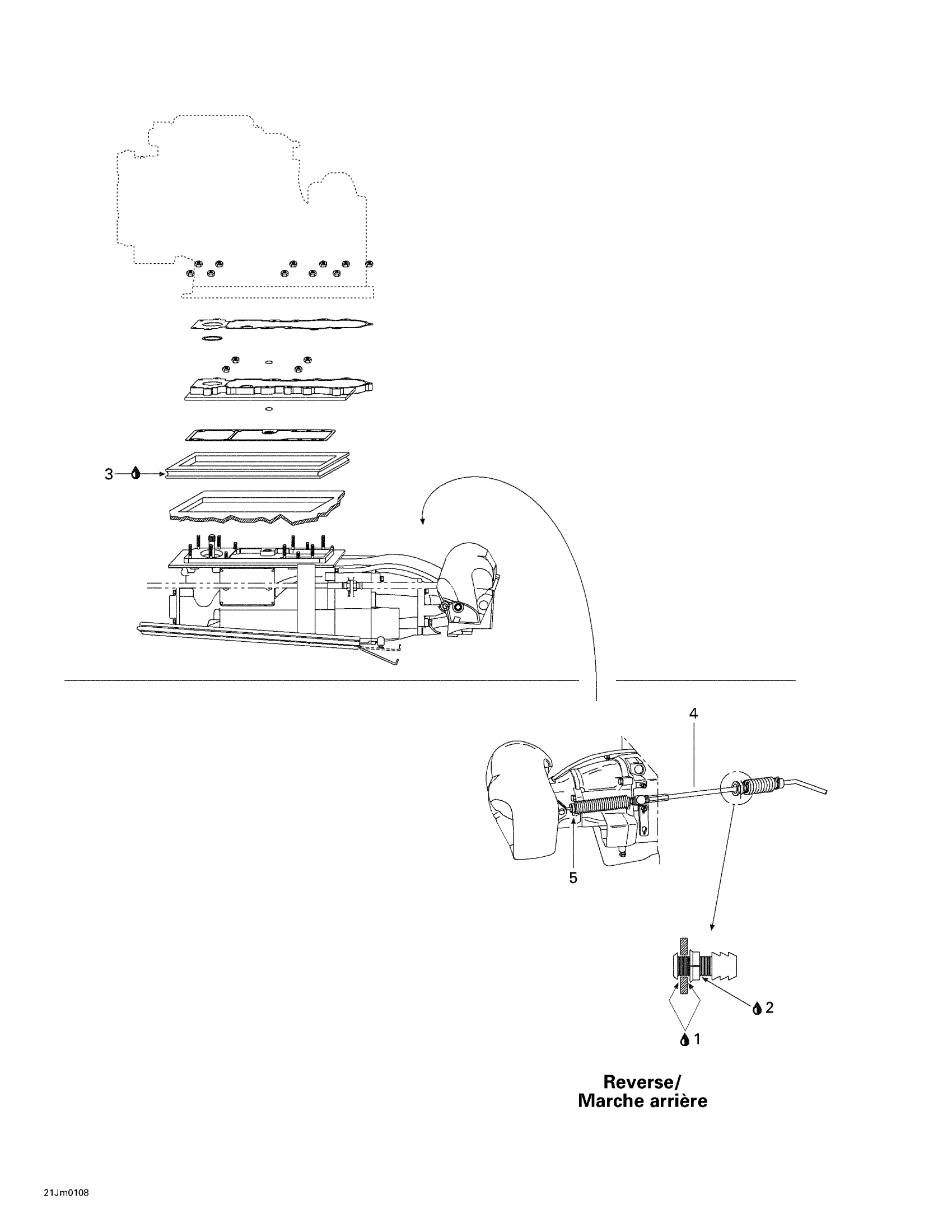 3

4

5

2

1

Reverse/
Marche arrière

21Jm0108