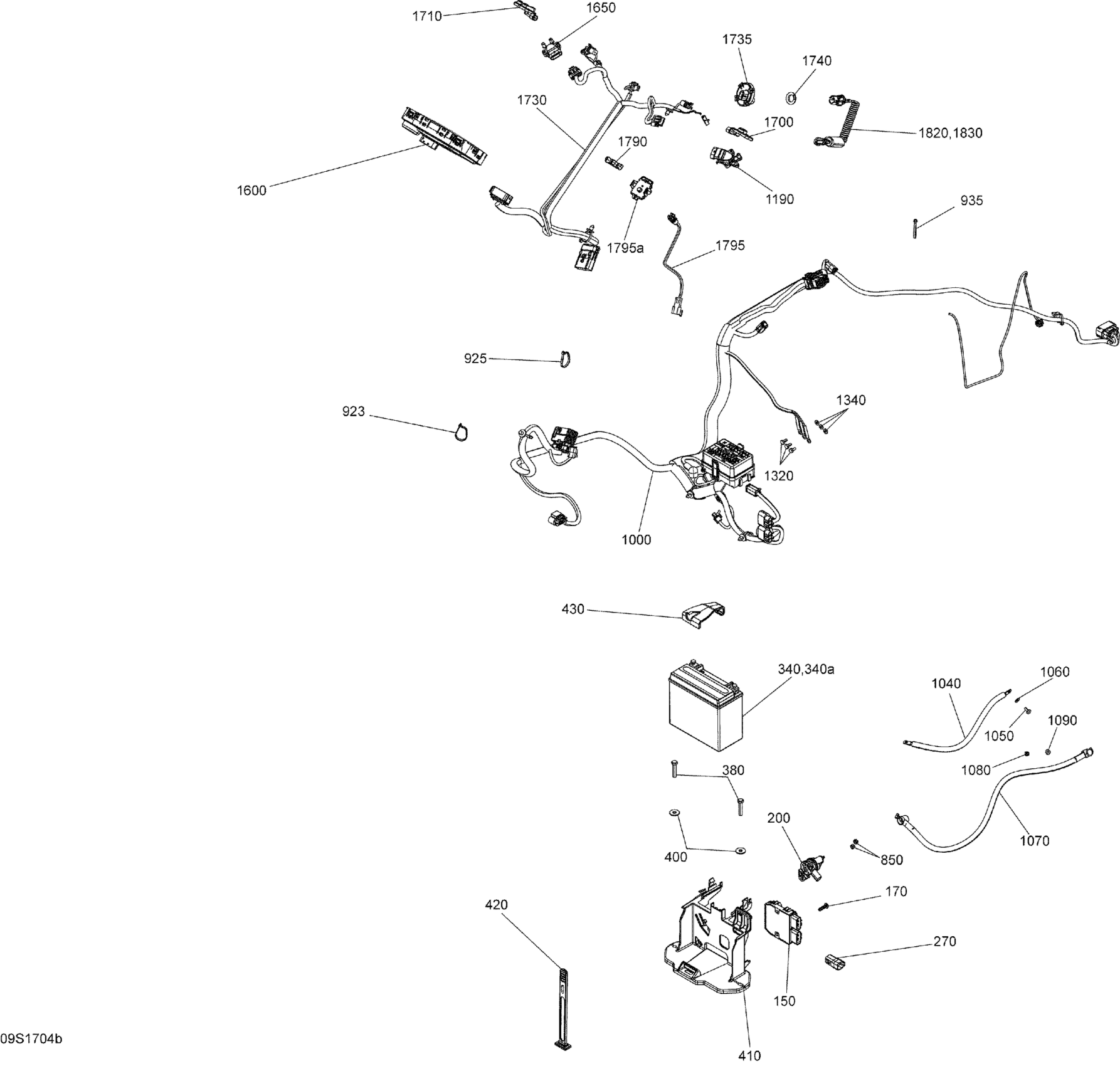 1710
1650
1735
1740
1730
1700
1820,1830
1790
1600
1190
935
1795a
1795
925
1340
923
1320
1000
430
340,340a
1040
1060
1050
1090
1080
380
200
1070
400
850
170
420
270
150
410
09S1704b