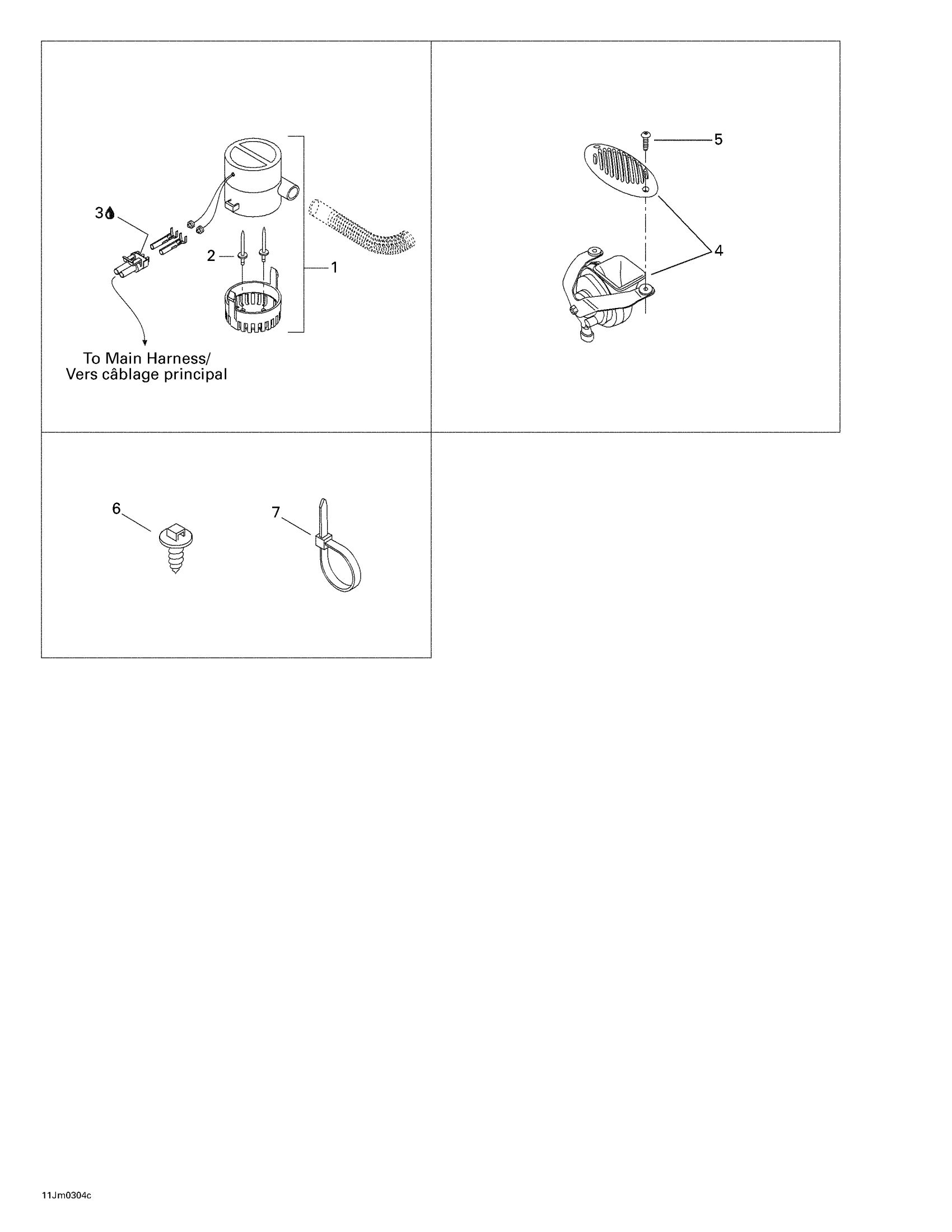 3

2

1

To Main Harness/
Vers câblage principal

5

4

6

7

11Jm0304c