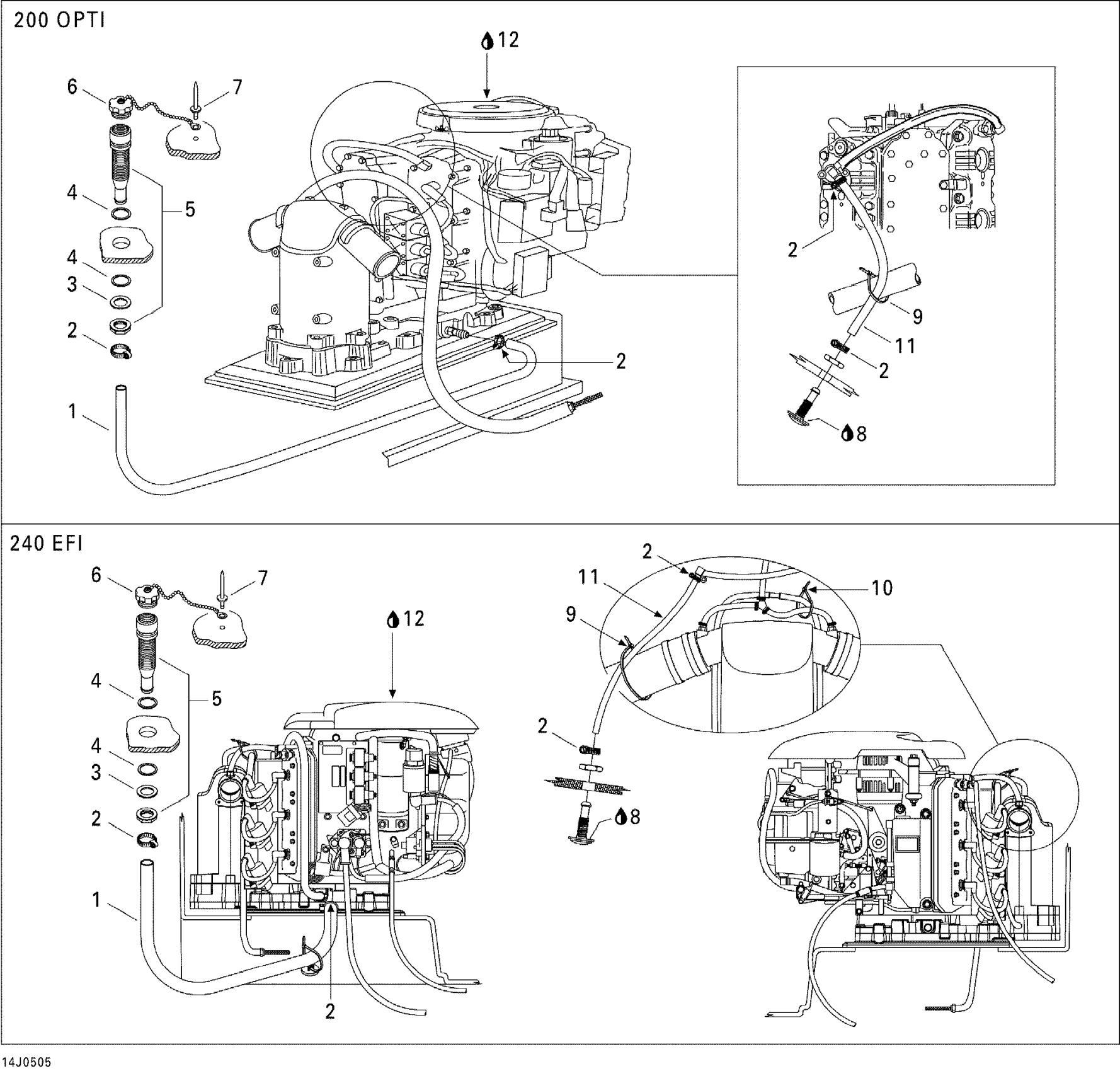 200 OPTI

12

6

7

4

5

4

3

2

2

1

2

9

11

2

8

240 EFI

6

7

12

4

5

4

3

2

1

2

2

11

10

9

2

8

14J0505