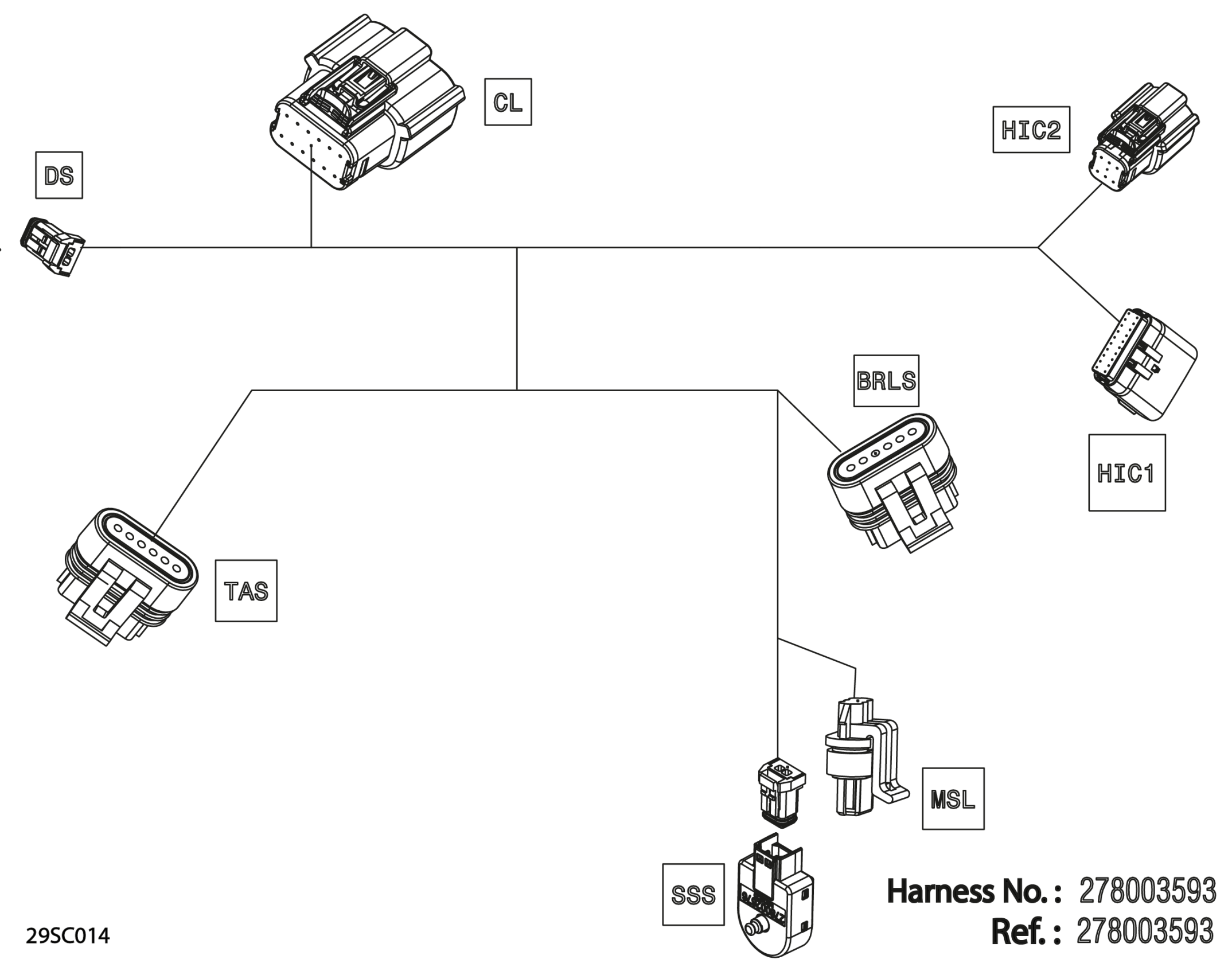 CL

HIC2

DS

BRLS

HIC1

TAS

MSL

SSS

Harness No. : 278003593
Ref. : 278003593

29SC014