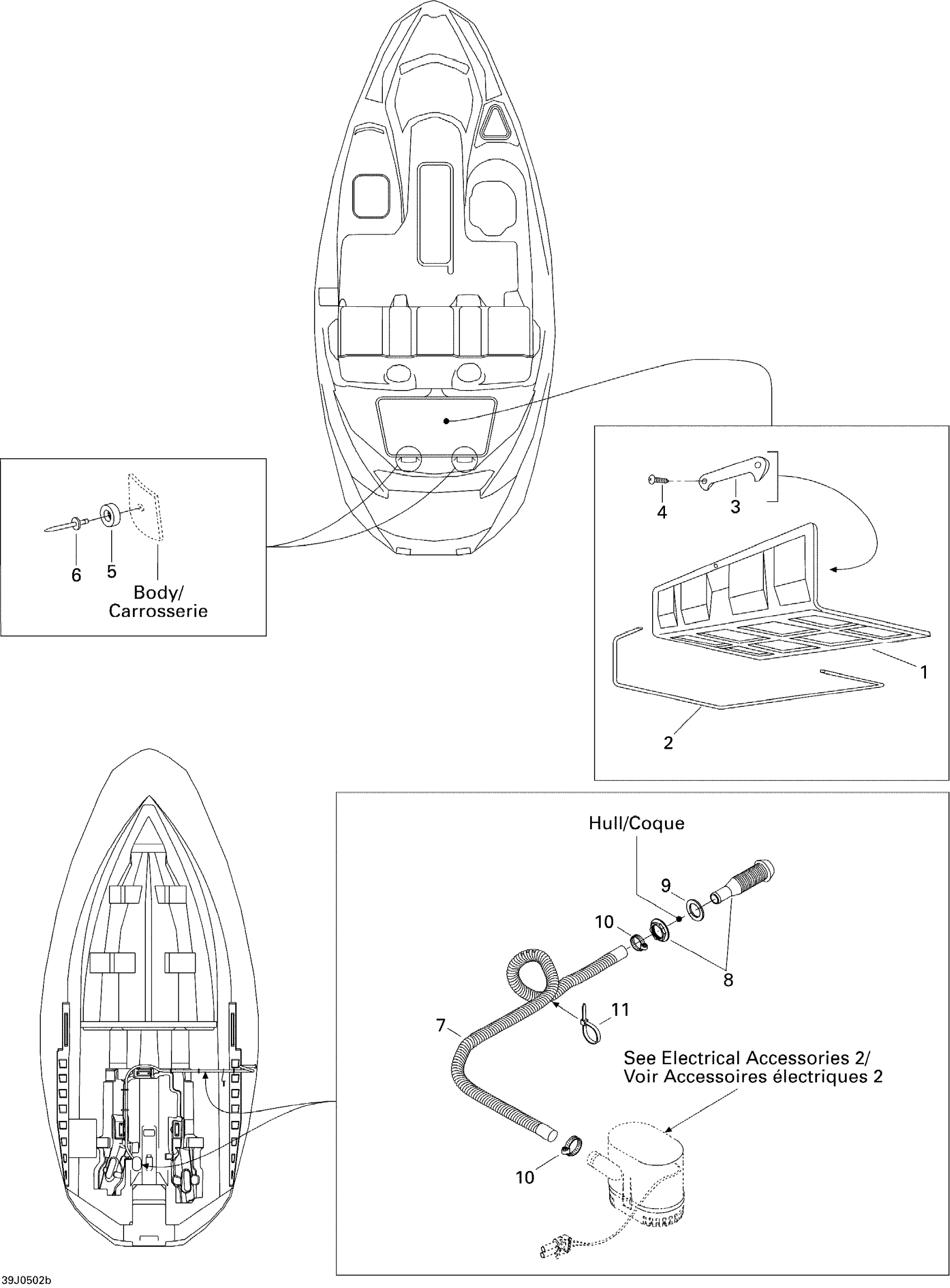 6
5
Body/
Carrosserie

4
3
1
2

Hull/Coque
9
10
8
11
7
See Electrical Accessories 2/
Voir Accessoires électriques 2
10

39J0502b