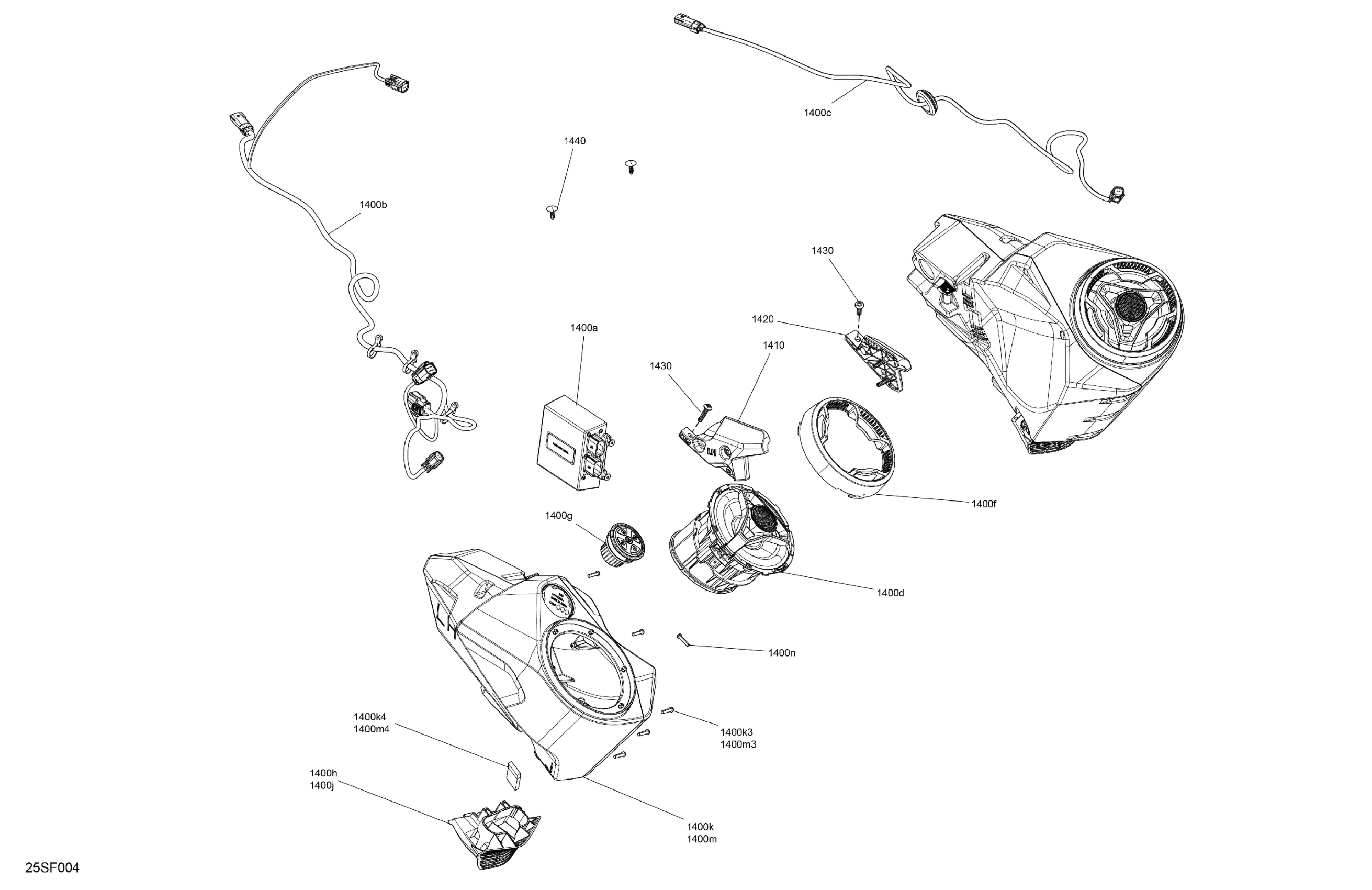 1400c

1440

1400b

1430

1420

1400a

1410

1430

LH

1400f

1400g

1400d

LH

1400n

1400k4
1400m4

1400k3
1400m3

1400h
1400j

1400k
1400m

25SF004