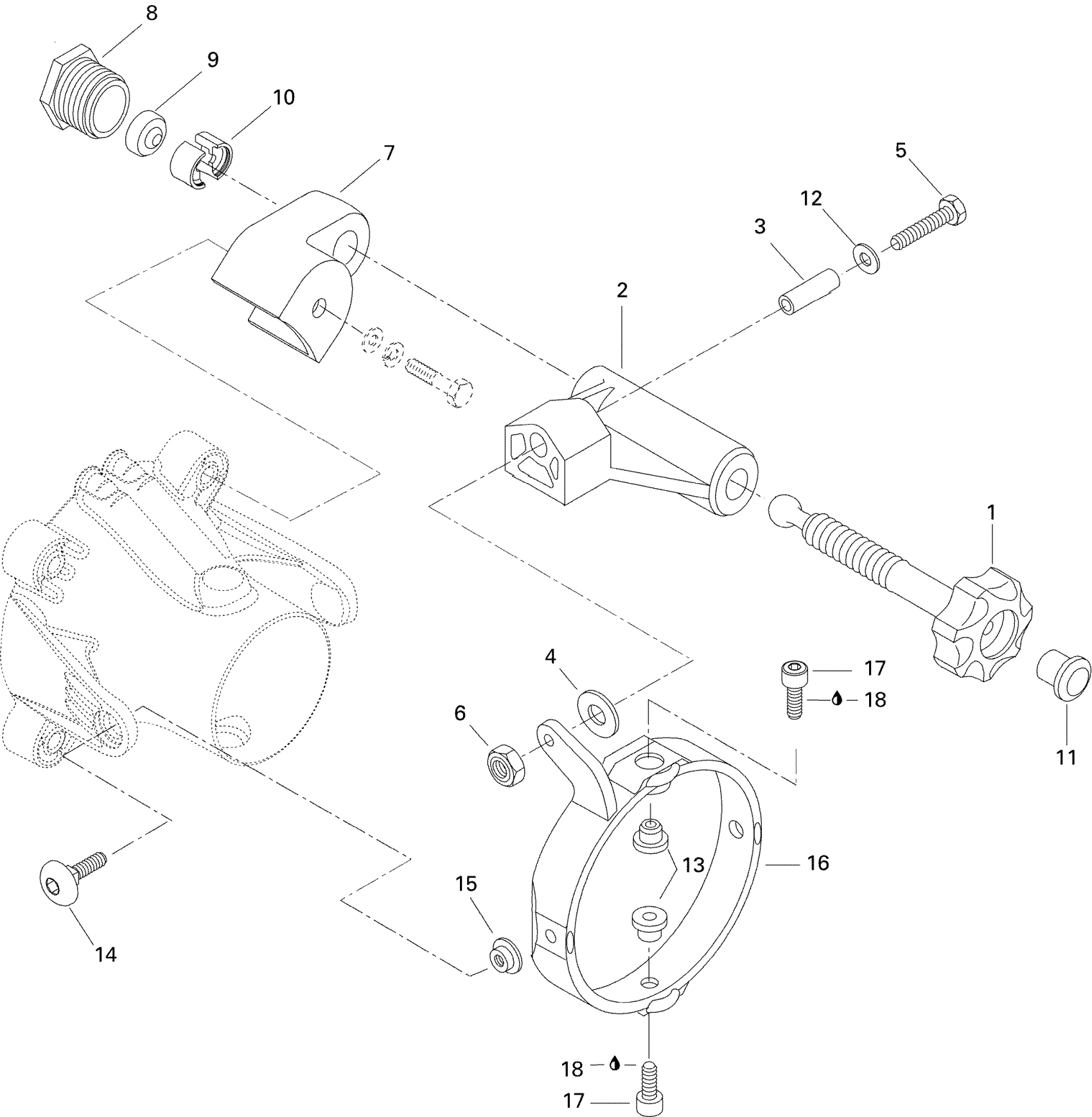 8
9
10
7
5
12
3
2
1
4
17
18
6
11
13
16
15
14
18
17