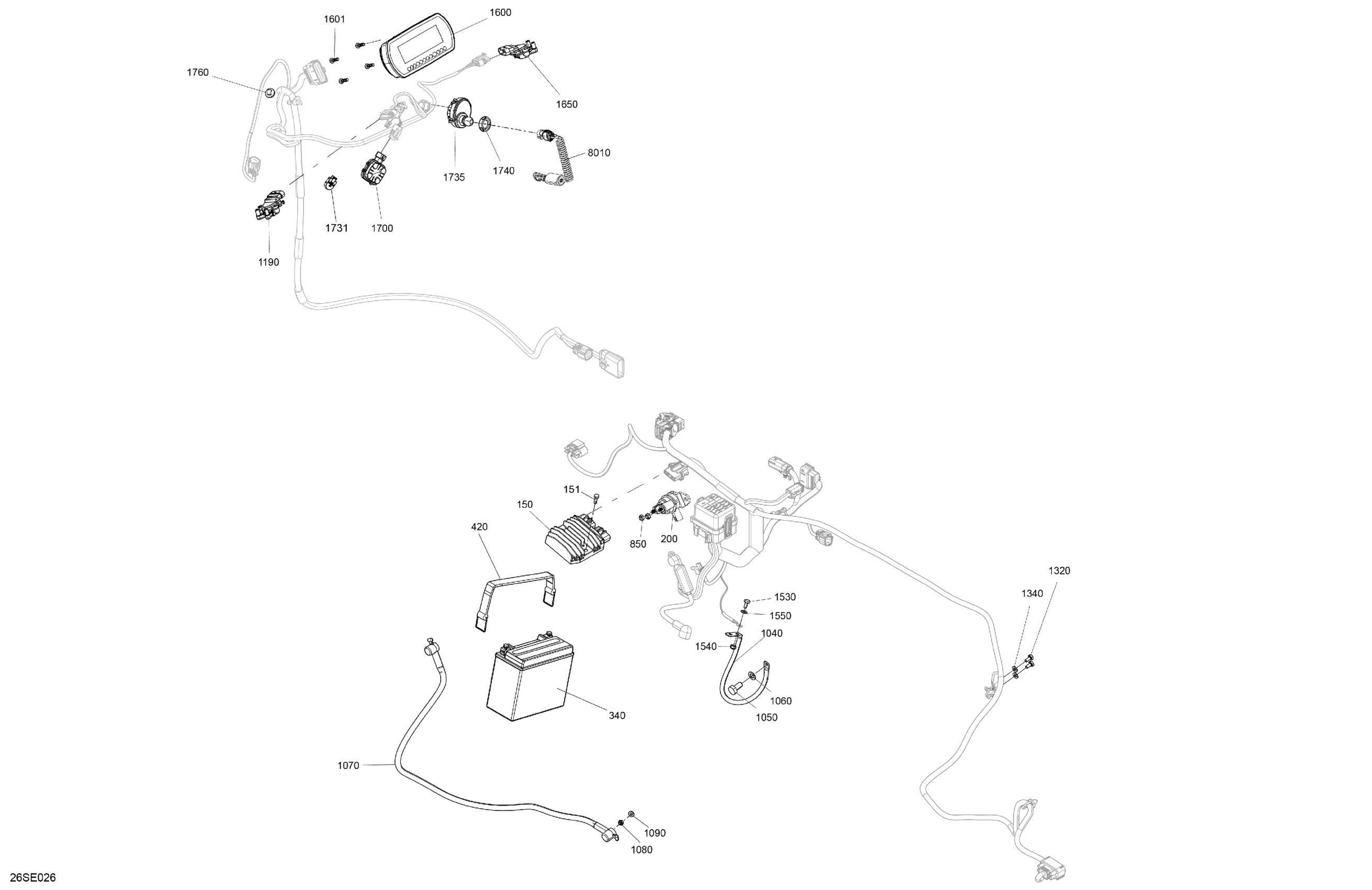 1601
1600
1760
1650
8010
1735
1740
1731
1700
1190
151
150
420
850
200
1320
1340
1530
1550
1040
1540
1060
1050
340
1070
1090
1080
26SE026