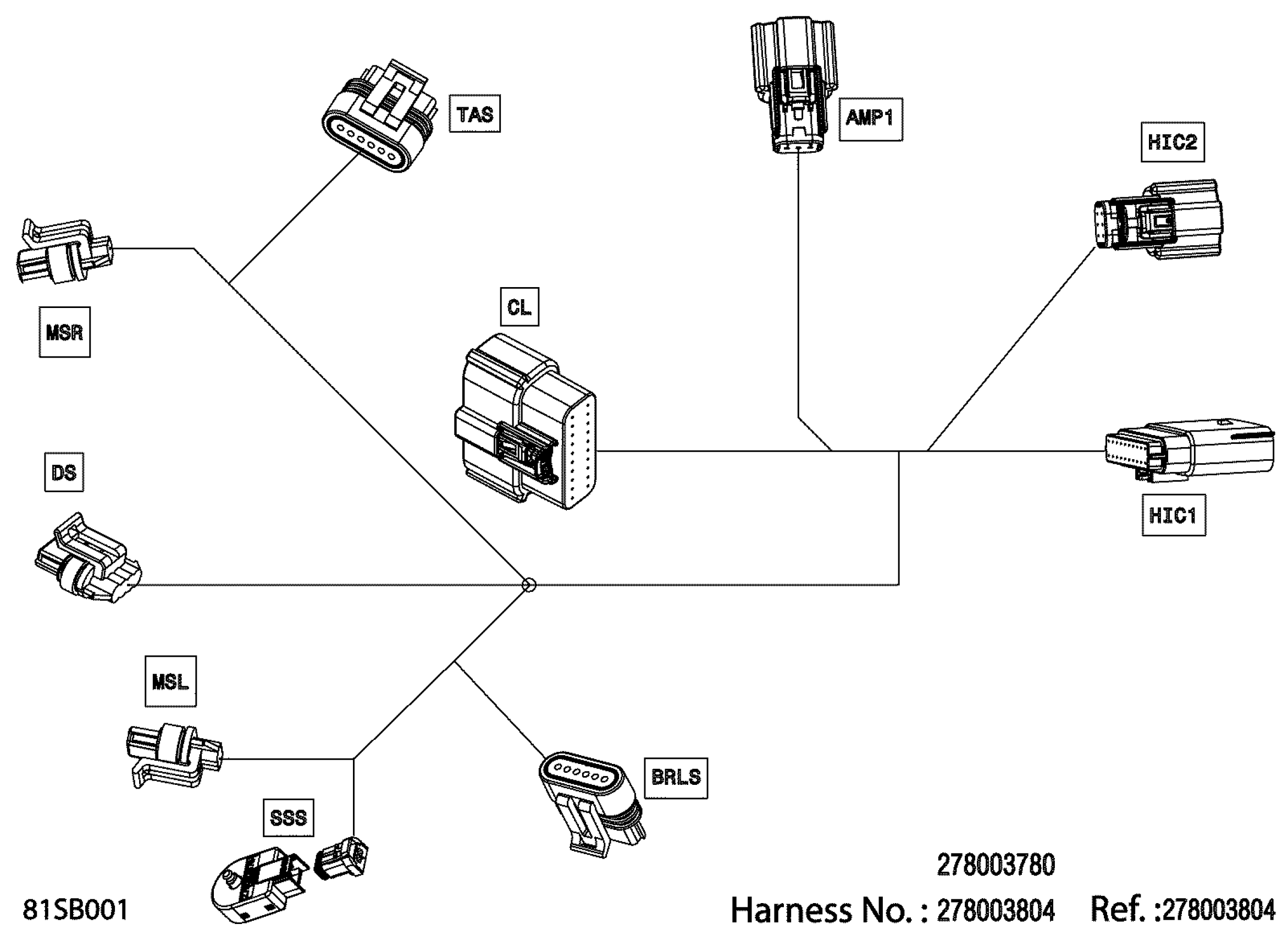 TAS

AMP1

HIC2

MSR

CL

DS

HIC1

MSL

BRLS

SSS

278003780

81SB001

Harness No. : 278003804 Ref. :278003804